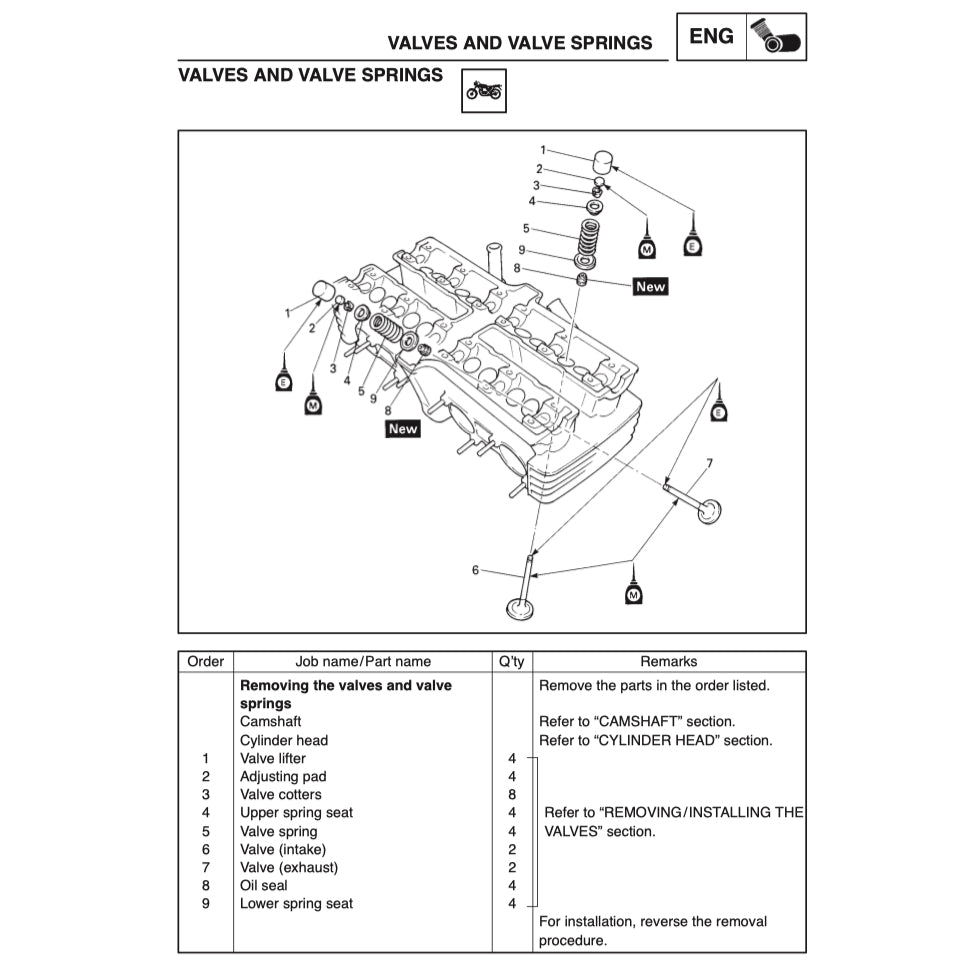 VALVES AND VALVE SPRINGS

ENG

VALVES AND VALVE SPRINGS

1
2
3
4
5
9
8
New
M
E
1
2
3
4
5
9
8
New
E
M
E
7
6
M

| Order | Job name/Part name | Q'ty | Remarks |
|---|---|---|---|
| | **Removing the valves and valve springs** | | Remove the parts in the order listed. |
| | Camshaft | | Refer to "CAMSHAFT" section. |
| | Cylinder head | | Refer to "CYLINDER HEAD" section. |
| 1 | Valve lifter | 4 | |
| 2 | Adjusting pad | 4 | |
| 3 | Valve cotters | 8 | |
| 4 | Upper spring seat | 4 | Refer to "REMOVING/INSTALLING THE VALVES" section. |
| 5 | Valve spring | 4 | |
| 6 | Valve (intake) | 2 | |
| 7 | Valve (exhaust) | 2 | |
| 8 | Oil seal | 4 | |
| 9 | Lower spring seat | 4 | |
| | | | For installation, reverse the removal procedure. |