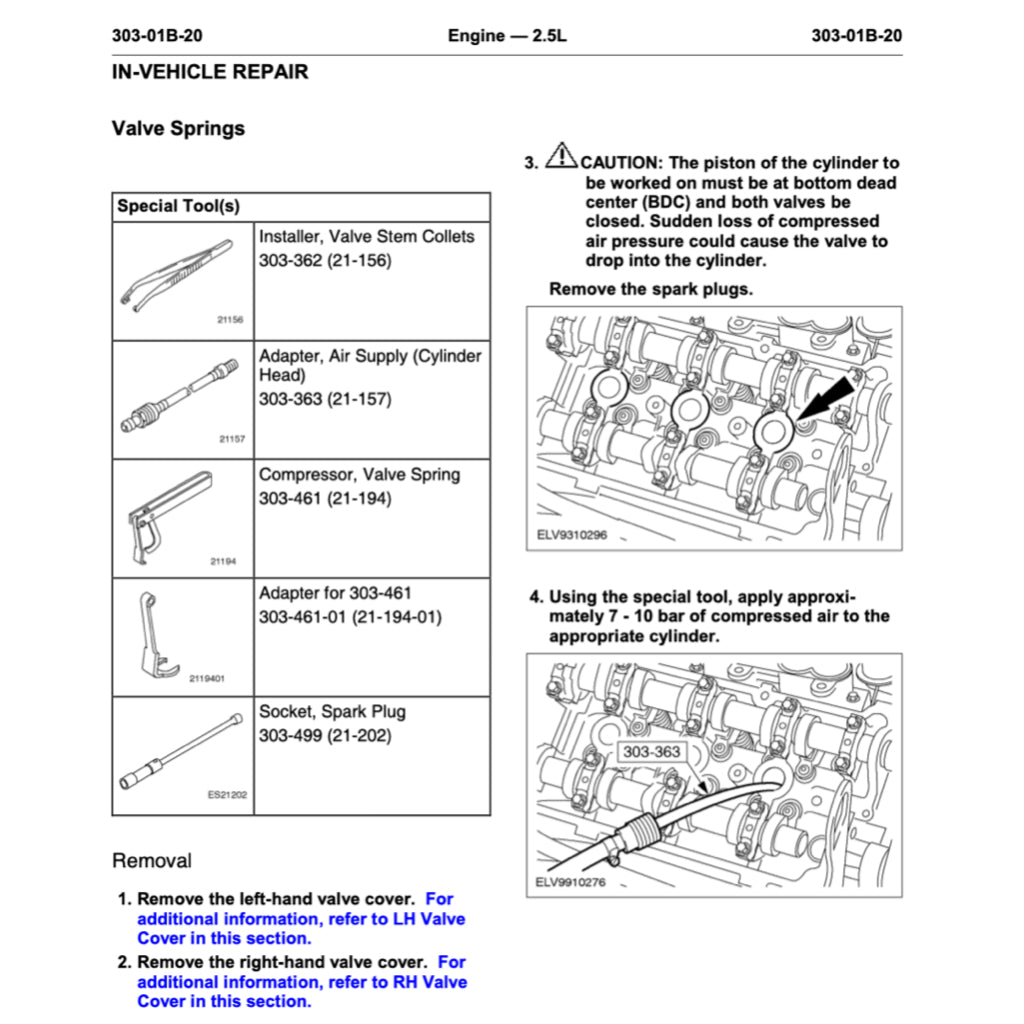 303-01B-20 Engine — 2.5L 303-01B-20

IN-VEHICLE REPAIR

Valve Springs

| Special Tool(s) | |
|---|---|
| 21156 | Installer, Valve Stem Collets 303-362 (21-156) |
| 21157 | Adapter, Air Supply (Cylinder Head) 303-363 (21-157) |
| 21194 | Compressor, Valve Spring 303-461 (21-194) |
| 2119401 | Adapter for 303-461 303-461-01 (21-194-01) |
| ES21202 | Socket, Spark Plug 303-499 (21-202) |

Removal

1. Remove the left-hand valve cover. For additional information, refer to LH Valve Cover in this section.

2. Remove the right-hand valve cover. For additional information, refer to RH Valve Cover in this section.

3. CAUTION: The piston of the cylinder to be worked on must be at bottom dead center (BDC) and both valves be closed. Sudden loss of compressed air pressure could cause the valve to drop into the cylinder.

Remove the spark plugs.

ELV9310296

4. Using the special tool, apply approximately 7 - 10 bar of compressed air to the appropriate cylinder.

303-363

ELV9910276