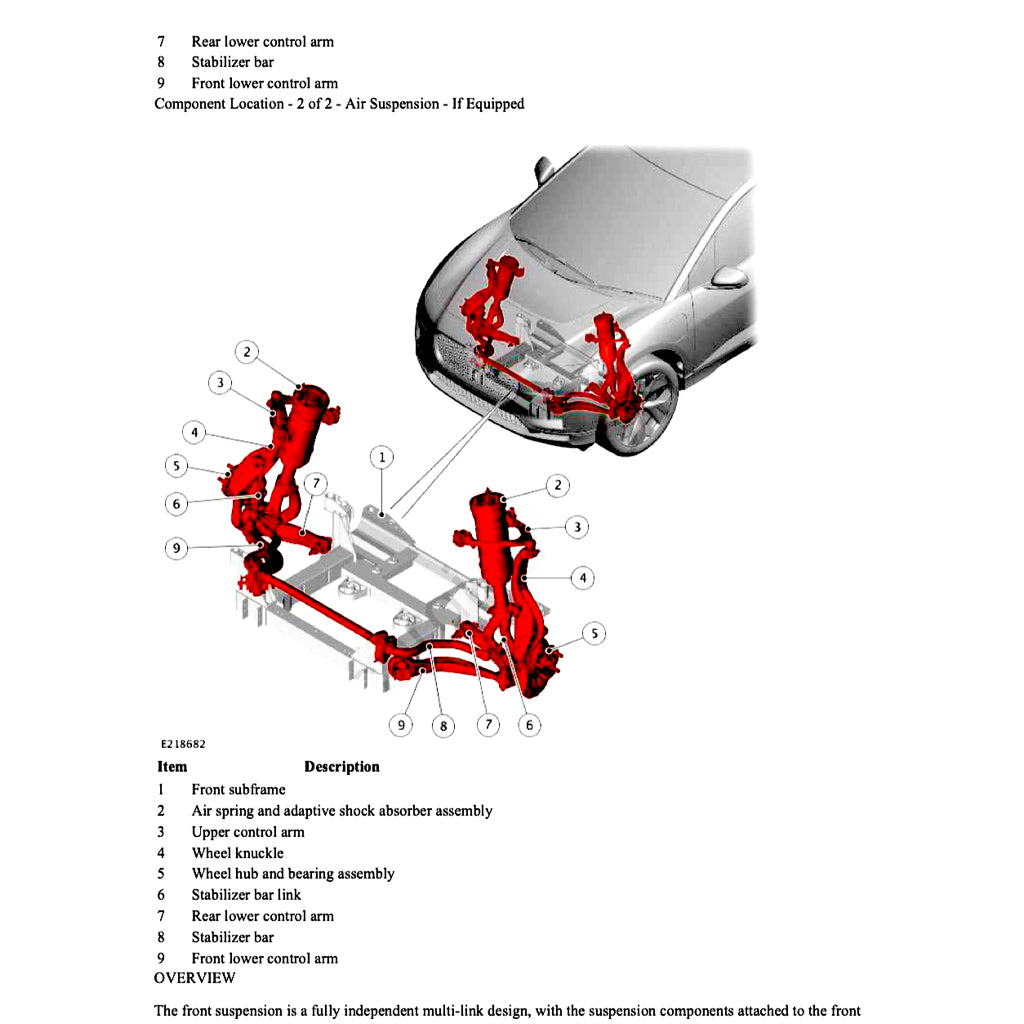 7 Rear lower control arm
8 Stabilizer bar
9 Front lower control arm
Component Location - 2 of 2 - Air Suspension - If Equipped

2
3
4
5
6
7
9
1
2
3
4
5
9 8 7 6

E218682

| Item | Description |
|---|---|
| 1 | Front subframe |
| 2 | Air spring and adaptive shock absorber assembly |
| 3 | Upper control arm |
| 4 | Wheel knuckle |
| 5 | Wheel hub and bearing assembly |
| 6 | Stabilizer bar link |
| 7 | Rear lower control arm |
| 8 | Stabilizer bar |
| 9 | Front lower control arm |

OVERVIEW

The front suspension is a fully independent multi-link design, with the suspension components attached to the front