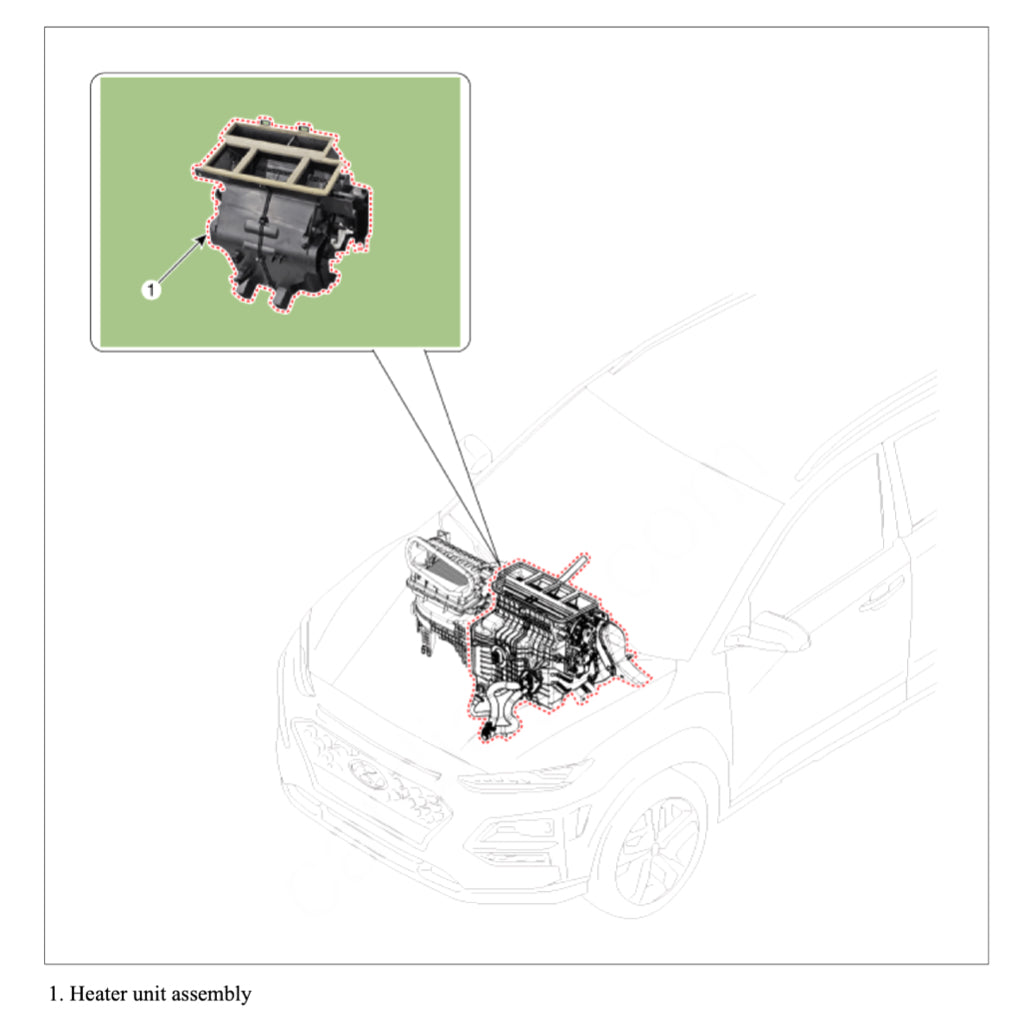 1

1. Heater unit assembly