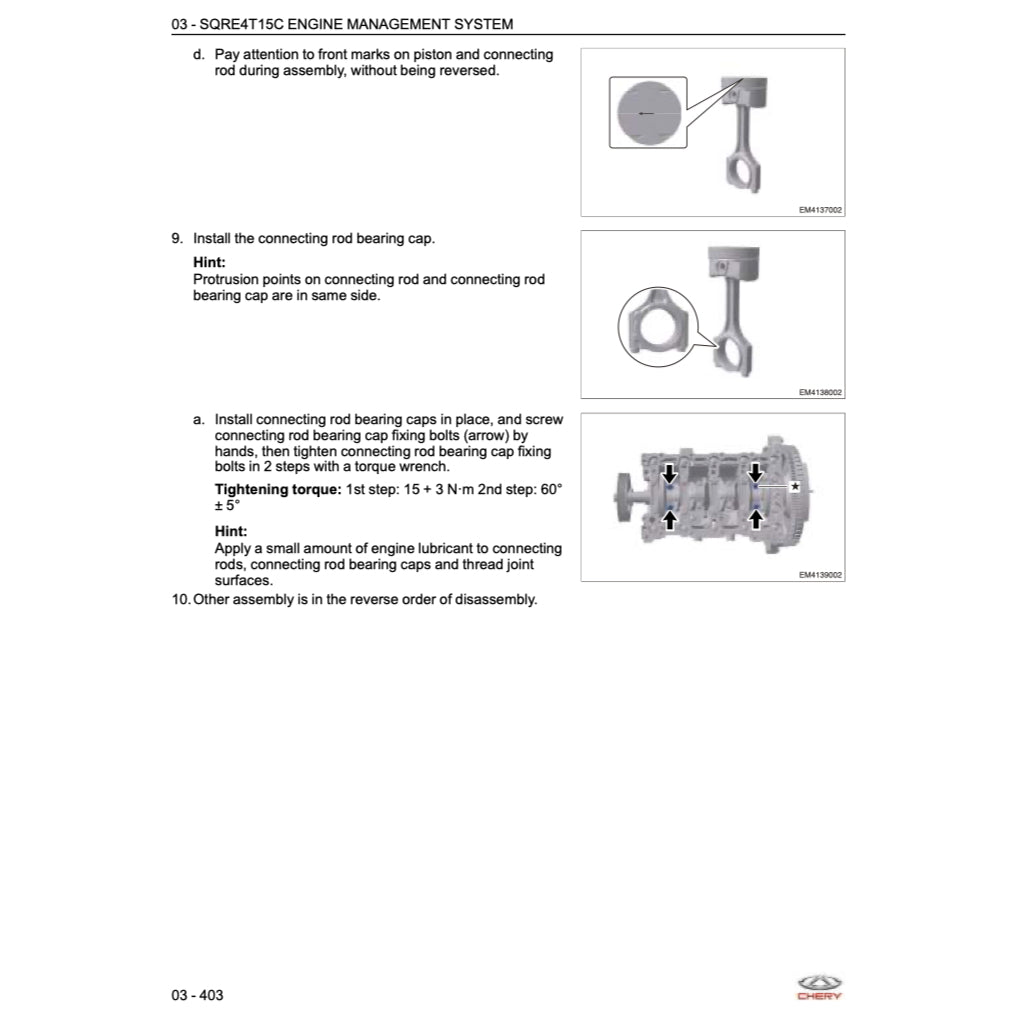 03 - SQRE4T15C ENGINE MANAGEMENT SYSTEM

d. Pay attention to front marks on piston and connecting rod during assembly, without being reversed.

EM4137002

9. Install the connecting rod bearing cap.

Hint:
Protrusion points on connecting rod and connecting rod bearing cap are in same side.

EM4138002

a. Install connecting rod bearing caps in place, and screw connecting rod bearing cap fixing bolts (arrow) by hands, then tighten connecting rod bearing cap fixing bolts in 2 steps with a torque wrench.

Tightening torque: 1st step: 15 + 3 N·m 2nd step: 60° ± 5°

Hint:
Apply a small amount of engine lubricant to connecting rods, connecting rod bearing caps and thread joint surfaces.

★

EM4139002

10. Other assembly is in the reverse order of disassembly.

03 - 403

CHERY