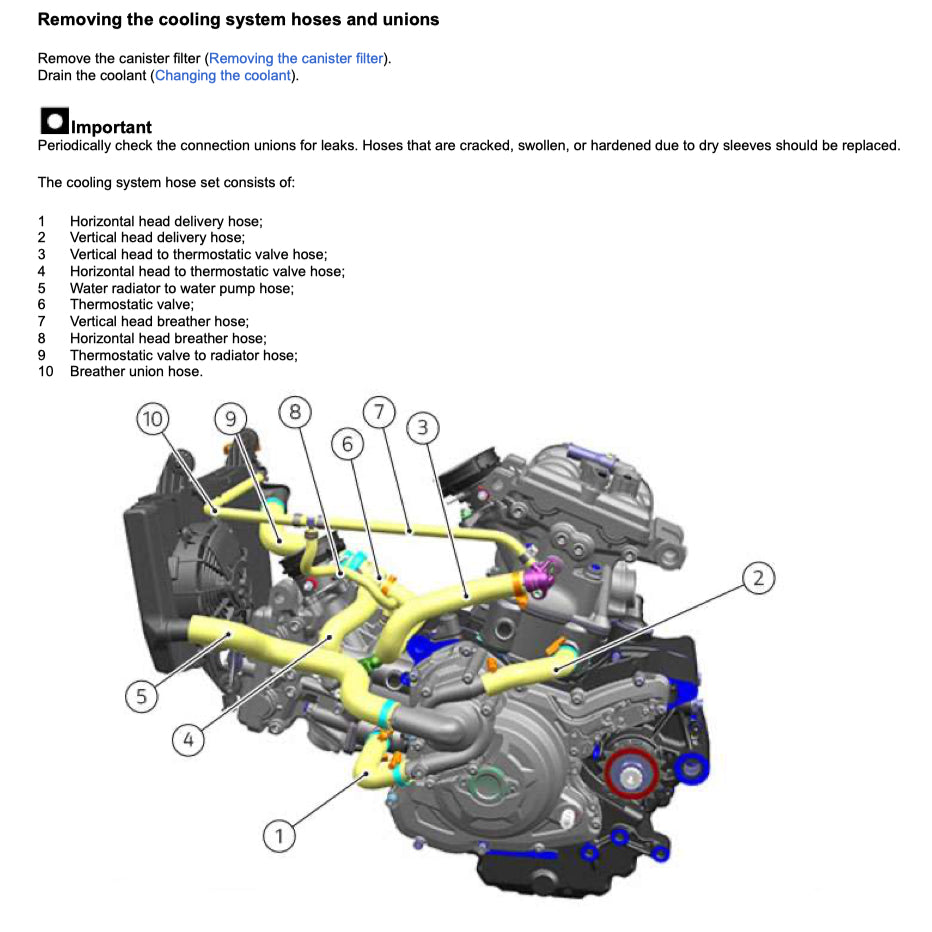 Removing the cooling system hoses and unions

Remove the canister filter (Removing the canister filter).
Drain the coolant (Changing the coolant).

Important
Periodically check the connection unions for leaks. Hoses that are cracked, swollen, or hardened due to dry sleeves should be replaced.

The cooling system hose set consists of:

1 Horizontal head delivery hose;
2 Vertical head delivery hose;
3 Vertical head to thermostatic valve hose;
4 Horizontal head to thermostatic valve hose;
5 Water radiator to water pump hose;
6 Thermostatic valve;
7 Vertical head breather hose;
8 Horizontal head breather hose;
9 Thermostatic valve to radiator hose;
10 Breather union hose.

10
9
8
7
6
3
2
5
4
1