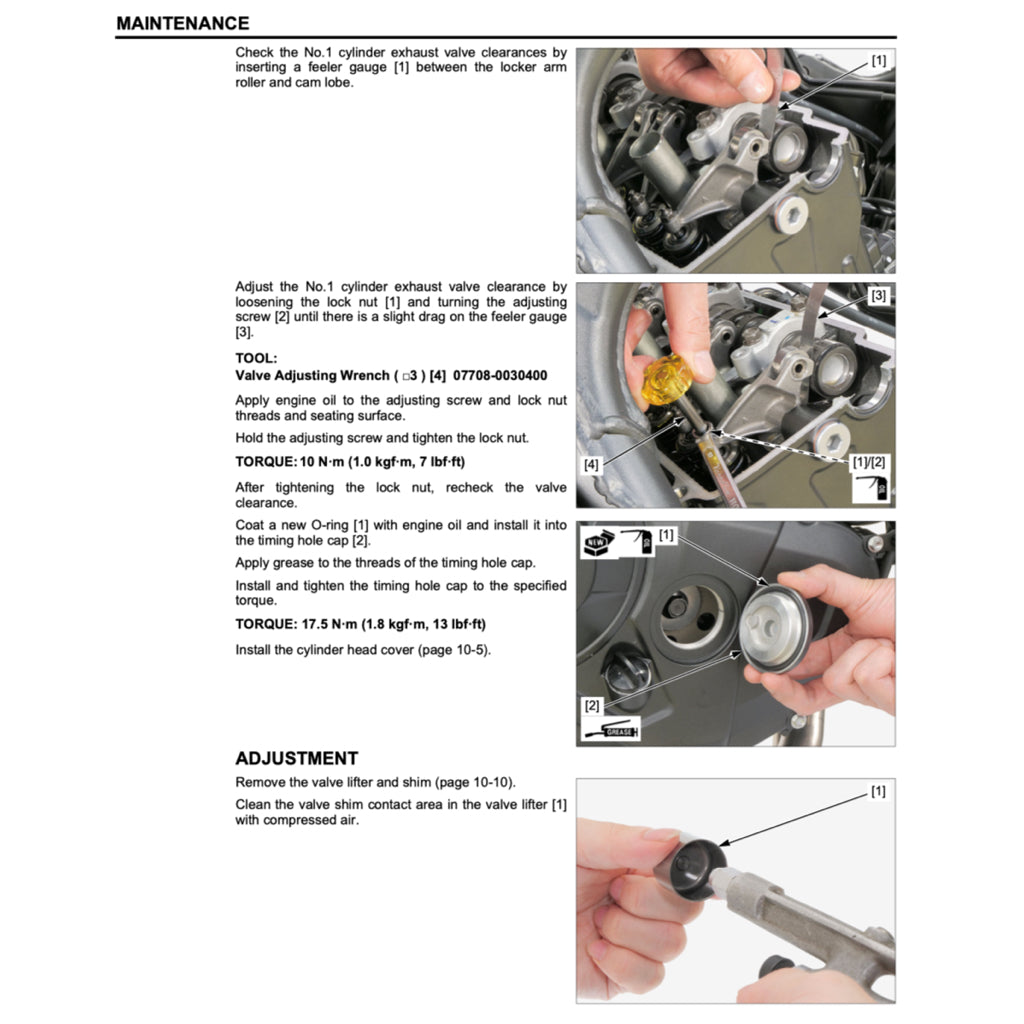 MAINTENANCE

Check the No.1 cylinder exhaust valve clearances by inserting a feeler gauge [1] between the locker arm roller and cam lobe.

[1]

Adjust the No.1 cylinder exhaust valve clearance by loosening the lock nut [1] and turning the adjusting screw [2] until there is a slight drag on the feeler gauge [3].

TOOL:
Valve Adjusting Wrench ( □3 ) [4] 07708-0030400

Apply engine oil to the adjusting screw and lock nut threads and seating surface.

Hold the adjusting screw and tighten the lock nut.

TORQUE: 10 N·m (1.0 kgf·m, 7 lbf·ft)

After tightening the lock nut, recheck the valve clearance.

[3]
[4]
[1]/[2]

Coat a new O-ring [1] with engine oil and install it into the timing hole cap [2].

Apply grease to the threads of the timing hole cap.

Install and tighten the timing hole cap to the specified torque.

TORQUE: 17.5 N·m (1.8 kgf·m, 13 lbf·ft)

Install the cylinder head cover (page 10-5).

NEW
[1]
[2]
GREASE

ADJUSTMENT

Remove the valve lifter and shim (page 10-10).

Clean the valve shim contact area in the valve lifter [1] with compressed air.

[1]