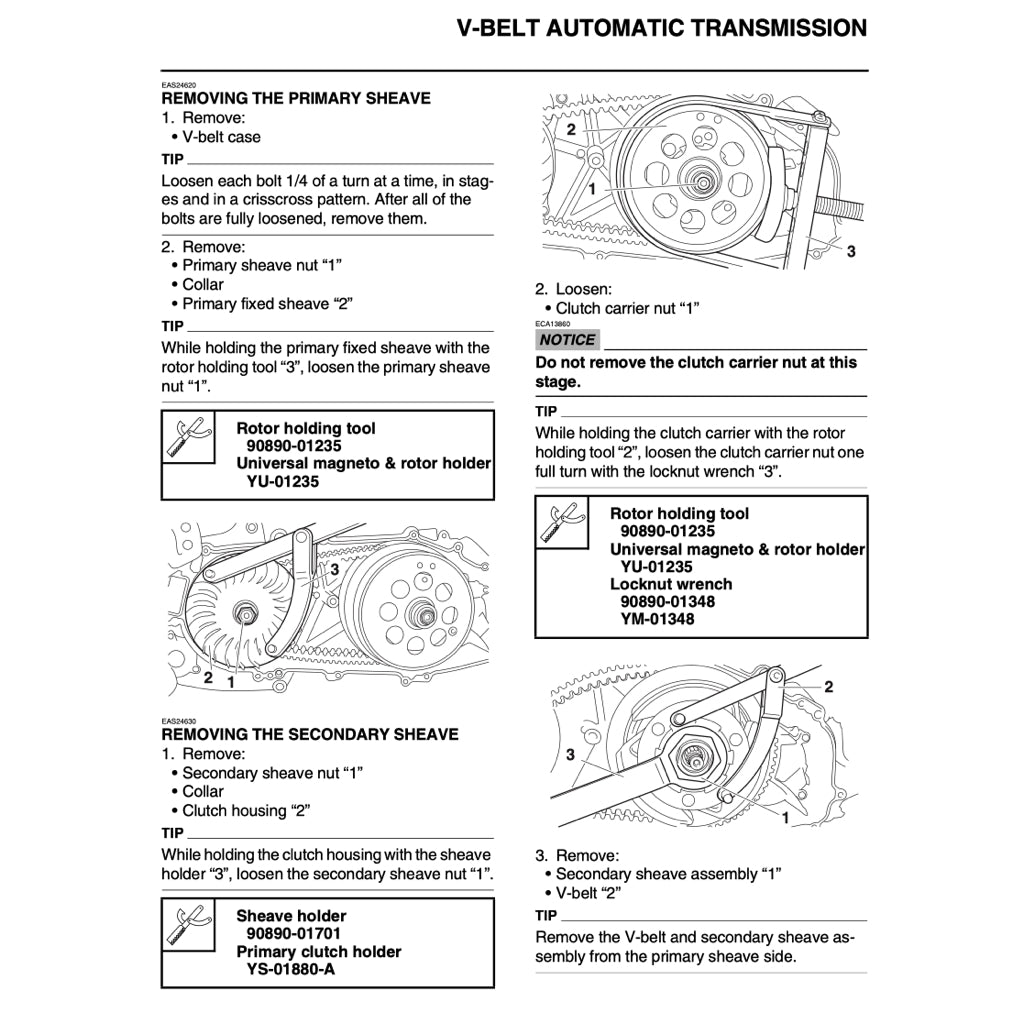 V-BELT AUTOMATIC TRANSMISSION

EAS24620
REMOVING THE PRIMARY SHEAVE
1. Remove:
• V-belt case

TIP
Loosen each bolt 1/4 of a turn at a time, in stages and in a crisscross pattern. After all of the bolts are fully loosened, remove them.

2. Remove:
• Primary sheave nut “1”
• Collar
• Primary fixed sheave “2”

TIP
While holding the primary fixed sheave with the rotor holding tool “3”, loosen the primary sheave nut “1”.

Rotor holding tool
90890-01235
Universal magneto & rotor holder
YU-01235

3
2 1

EAS24630
REMOVING THE SECONDARY SHEAVE
1. Remove:
• Secondary sheave nut “1”
• Collar
• Clutch housing “2”

TIP
While holding the clutch housing with the sheave holder “3”, loosen the secondary sheave nut “1”.

Sheave holder
90890-01701
Primary clutch holder
YS-01880-A

2
1
3

2. Loosen:
• Clutch carrier nut “1”

ECA13860
NOTICE
Do not remove the clutch carrier nut at this stage.

TIP
While holding the clutch carrier with the rotor holding tool “2”, loosen the clutch carrier nut one full turn with the locknut wrench “3”.

Rotor holding tool
90890-01235
Universal magneto & rotor holder
YU-01235
Locknut wrench
90890-01348
YM-01348

2
3
1

3. Remove:
• Secondary sheave assembly “1”
• V-belt “2”

TIP
Remove the V-belt and secondary sheave assembly from the primary sheave side.