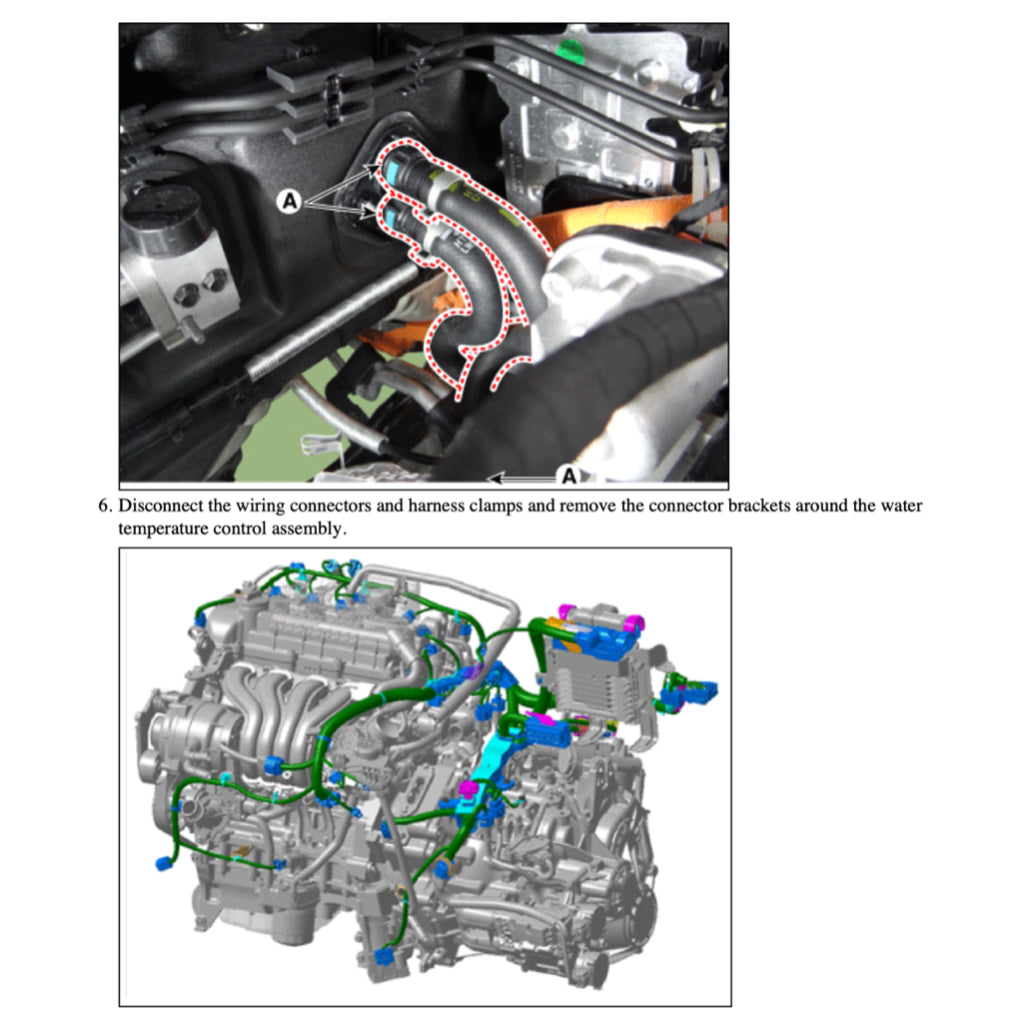 A

A

6. Disconnect the wiring connectors and harness clamps and remove the connector brackets around the water temperature control assembly.