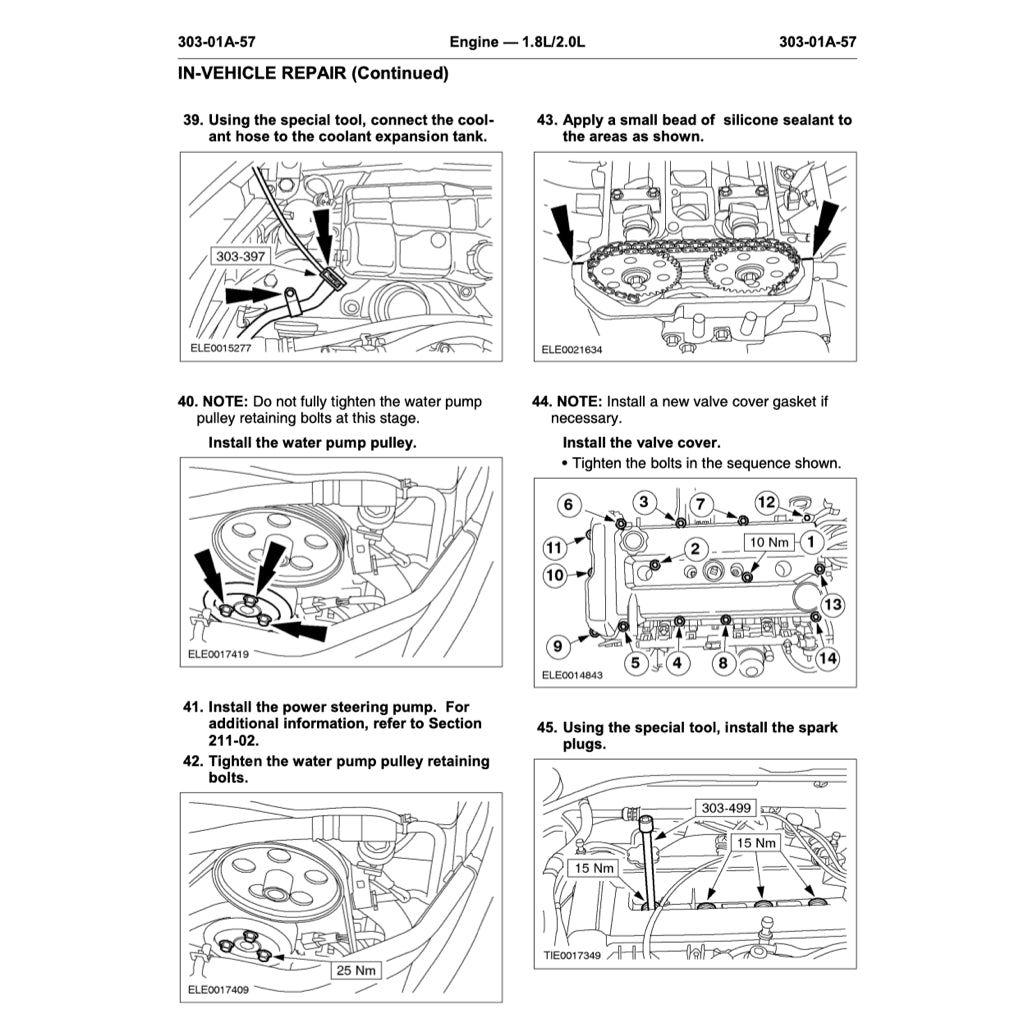 303-01A-57 Engine — 1.8L/2.0L 303-01A-57

IN-VEHICLE REPAIR (Continued)

39. Using the special tool, connect the coolant hose to the coolant expansion tank.

303-397

ELE0015277

40. NOTE: Do not fully tighten the water pump pulley retaining bolts at this stage.

Install the water pump pulley.

ELE0017419

41. Install the power steering pump. For additional information, refer to Section 211-02.

42. Tighten the water pump pulley retaining bolts.

25 Nm

ELE0017409

43. Apply a small bead of silicone sealant to the areas as shown.

ELE0021634

44. NOTE: Install a new valve cover gasket if necessary.

Install the valve cover.

• Tighten the bolts in the sequence shown.

6
3
7
12
11
2
10 Nm
1
10
13
9
5
4
8
14

ELE0014843

45. Using the special tool, install the spark plugs.

303-499
15 Nm
15 Nm

TIE0017349