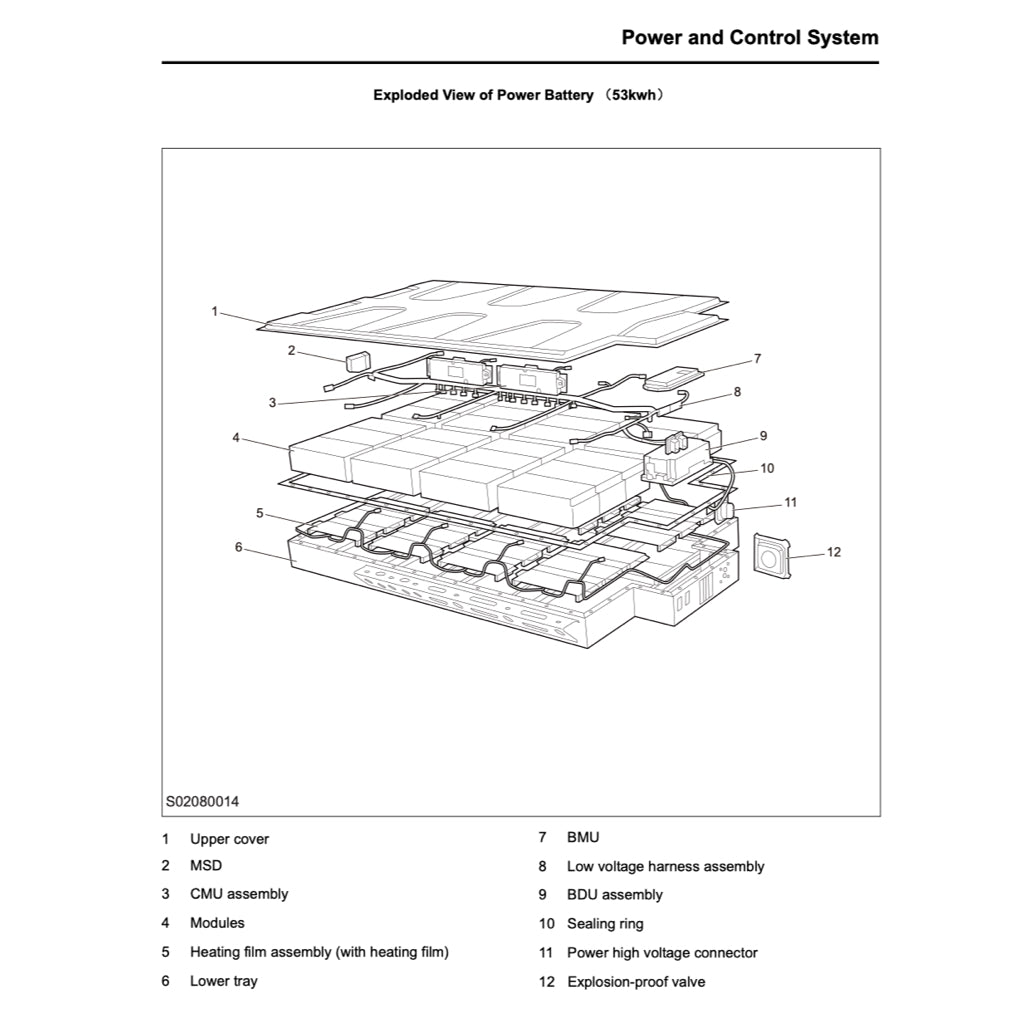 Power and Control System

Exploded View of Power Battery （53kwh）

1
2
3
4
5
6
7
8
9
10
11
12

S02080014

1 Upper cover
2 MSD
3 CMU assembly
4 Modules
5 Heating film assembly (with heating film)
6 Lower tray

7 BMU
8 Low voltage harness assembly
9 BDU assembly
10 Sealing ring
11 Power high voltage connector
12 Explosion-proof valve