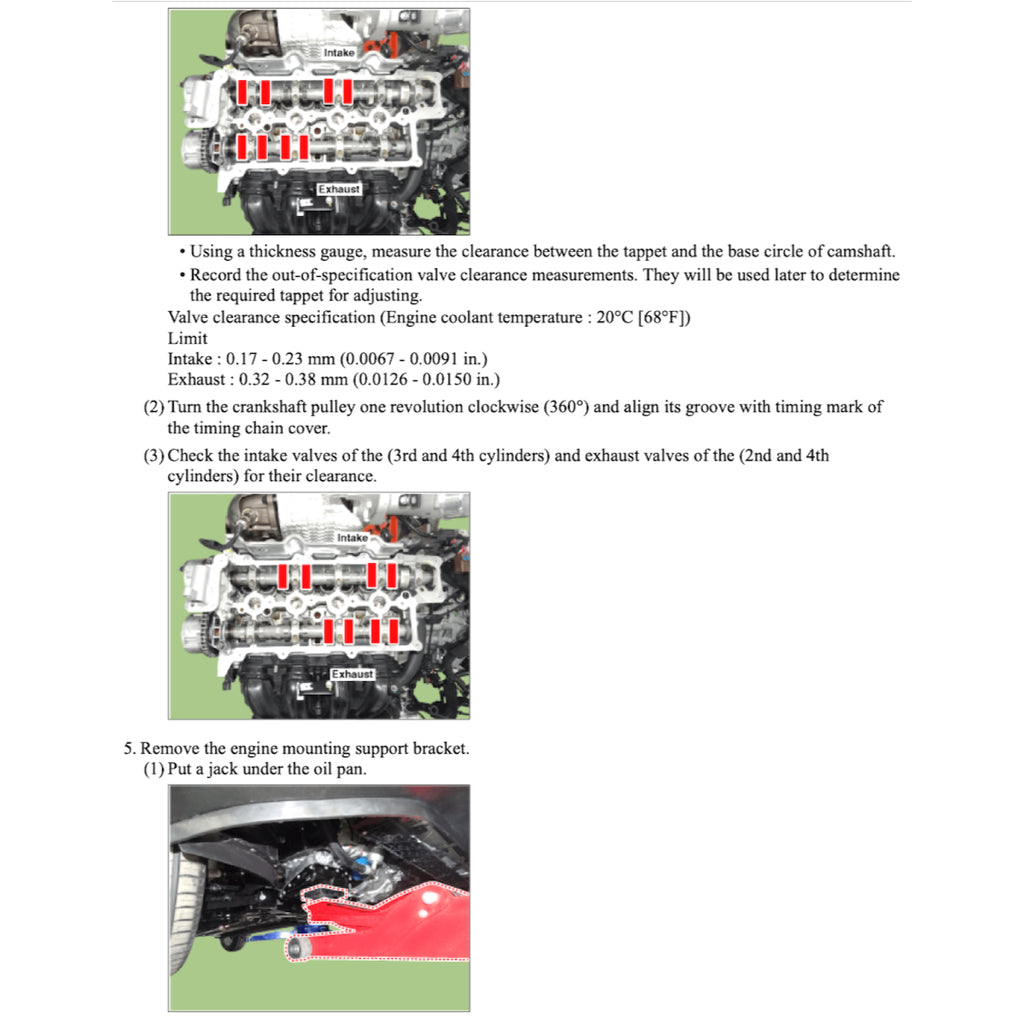 Intake

Exhaust

• Using a thickness gauge, measure the clearance between the tappet and the base circle of camshaft.

• Record the out-of-specification valve clearance measurements. They will be used later to determine the required tappet for adjusting.

Valve clearance specification (Engine coolant temperature : 20°C [68°F])
Limit
Intake : 0.17 - 0.23 mm (0.0067 - 0.0091 in.)
Exhaust : 0.32 - 0.38 mm (0.0126 - 0.0150 in.)

(2) Turn the crankshaft pulley one revolution clockwise (360°) and align its groove with timing mark of the timing chain cover.

(3) Check the intake valves of the (3rd and 4th cylinders) and exhaust valves of the (2nd and 4th cylinders) for their clearance.

Intake

Exhaust

5. Remove the engine mounting support bracket.

(1) Put a jack under the oil pan.