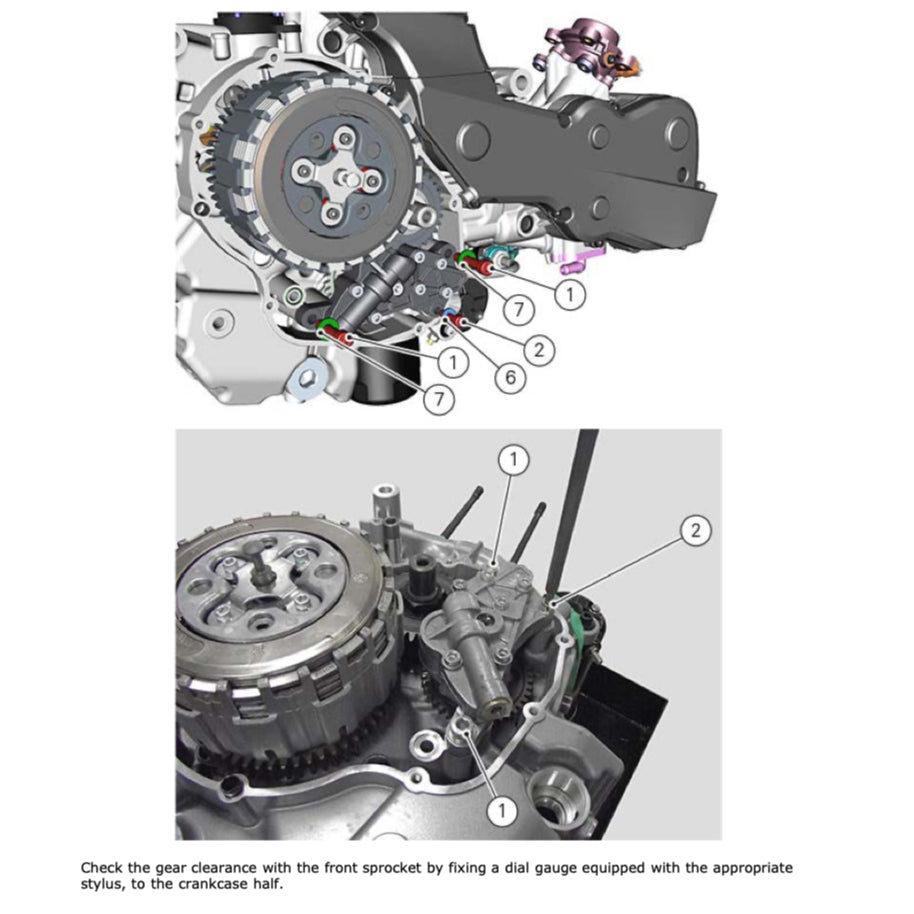 1
7
2
1
6
7

1
2
1

Check the gear clearance with the front sprocket by fixing a dial gauge equipped with the appropriate stylus, to the crankcase half.