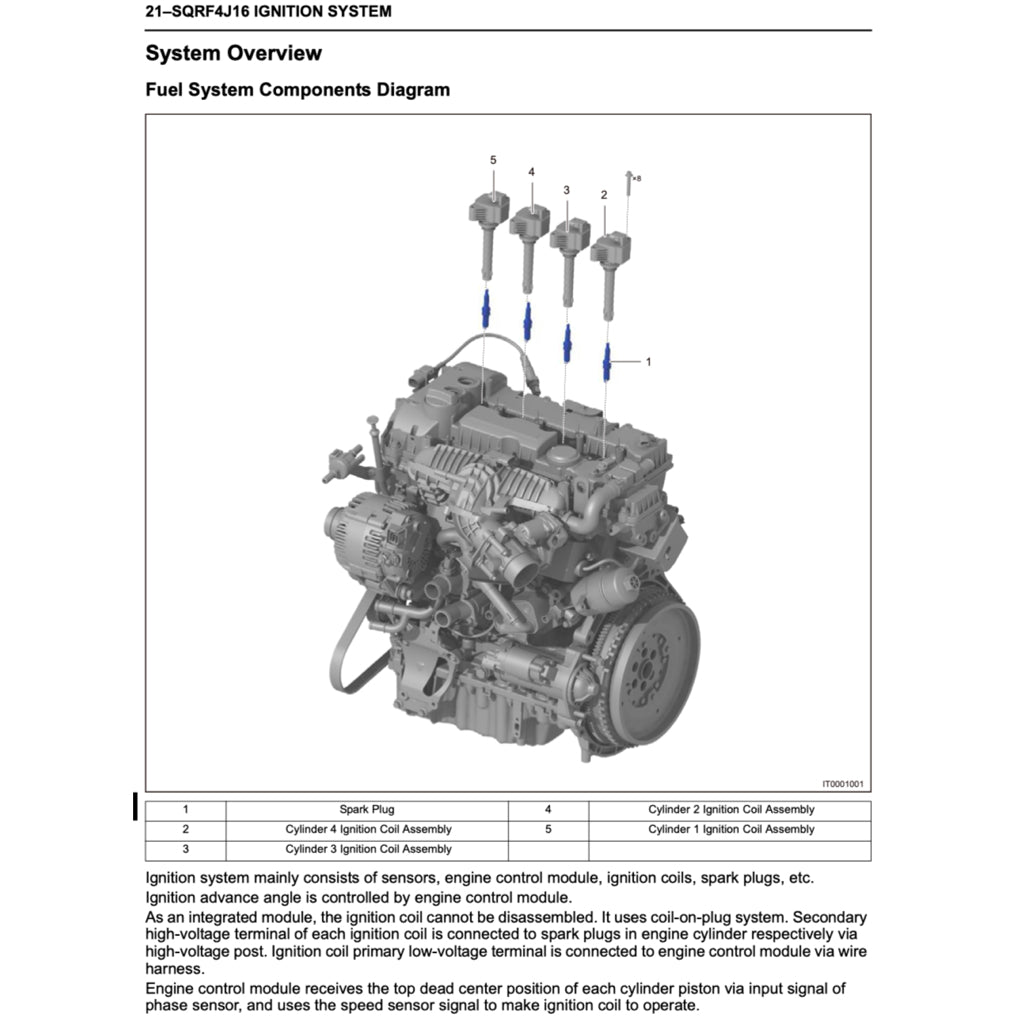 21–SQRF4J16 IGNITION SYSTEM

System Overview

Fuel System Components Diagram

5
4
3
2
×8
1

IT0001001

| 1 | Spark Plug | 4 | Cylinder 2 Ignition Coil Assembly |
|---|---|---|---|
| 2 | Cylinder 4 Ignition Coil Assembly | 5 | Cylinder 1 Ignition Coil Assembly |
| 3 | Cylinder 3 Ignition Coil Assembly | | |

Ignition system mainly consists of sensors, engine control module, ignition coils, spark plugs, etc.
Ignition advance angle is controlled by engine control module.
As an integrated module, the ignition coil cannot be disassembled. It uses coil-on-plug system. Secondary high-voltage terminal of each ignition coil is connected to spark plugs in engine cylinder respectively via high-voltage post. Ignition coil primary low-voltage terminal is connected to engine control module via wire harness.
Engine control module receives the top dead center position of each cylinder piston via input signal of phase sensor, and uses the speed sensor signal to make ignition coil to operate.