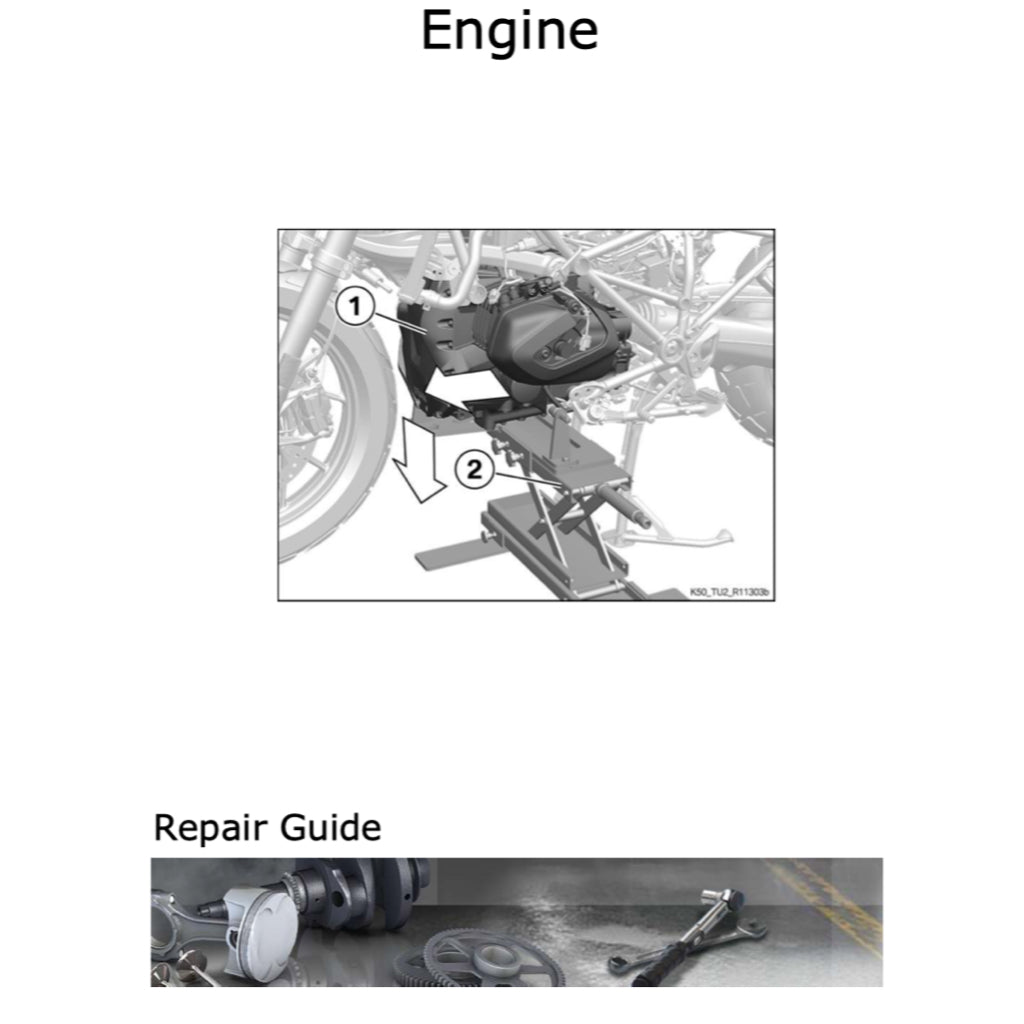 Engine

1
2
K50_TU2_R11303b

Repair Guide