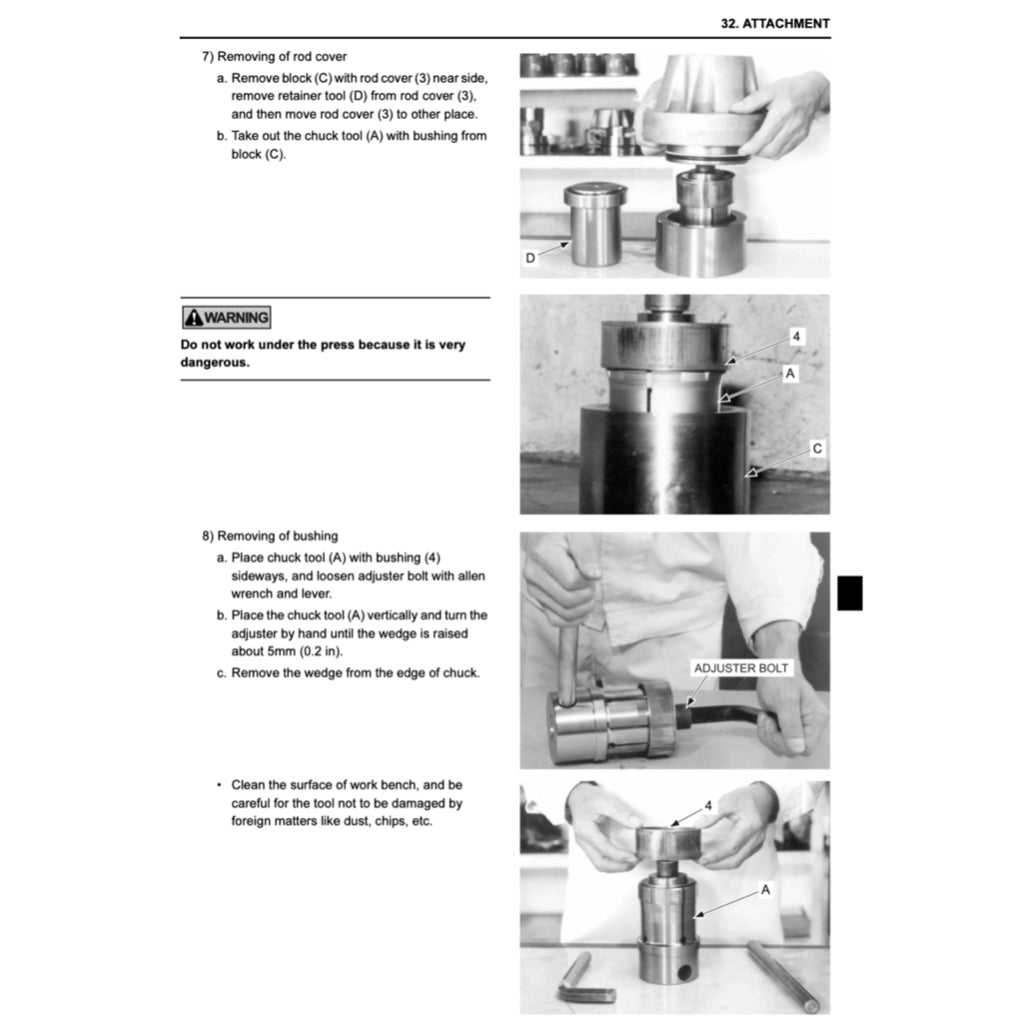 32. ATTACHMENT

7) Removing of rod cover

a. Remove block (C) with rod cover (3) near side, remove retainer tool (D) from rod cover (3), and then move rod cover (3) to other place.

b. Take out the chuck tool (A) with bushing from block (C).

D

WARNING

Do not work under the press because it is very dangerous.

4

A

C

8) Removing of bushing

a. Place chuck tool (A) with bushing (4) sideways, and loosen adjuster bolt with allen wrench and lever.

b. Place the chuck tool (A) vertically and turn the adjuster by hand until the wedge is raised about 5mm (0.2 in).

c. Remove the wedge from the edge of chuck.

ADJUSTER BOLT

• Clean the surface of work bench, and be careful for the tool not to be damaged by foreign matters like dust, chips, etc.

4

A