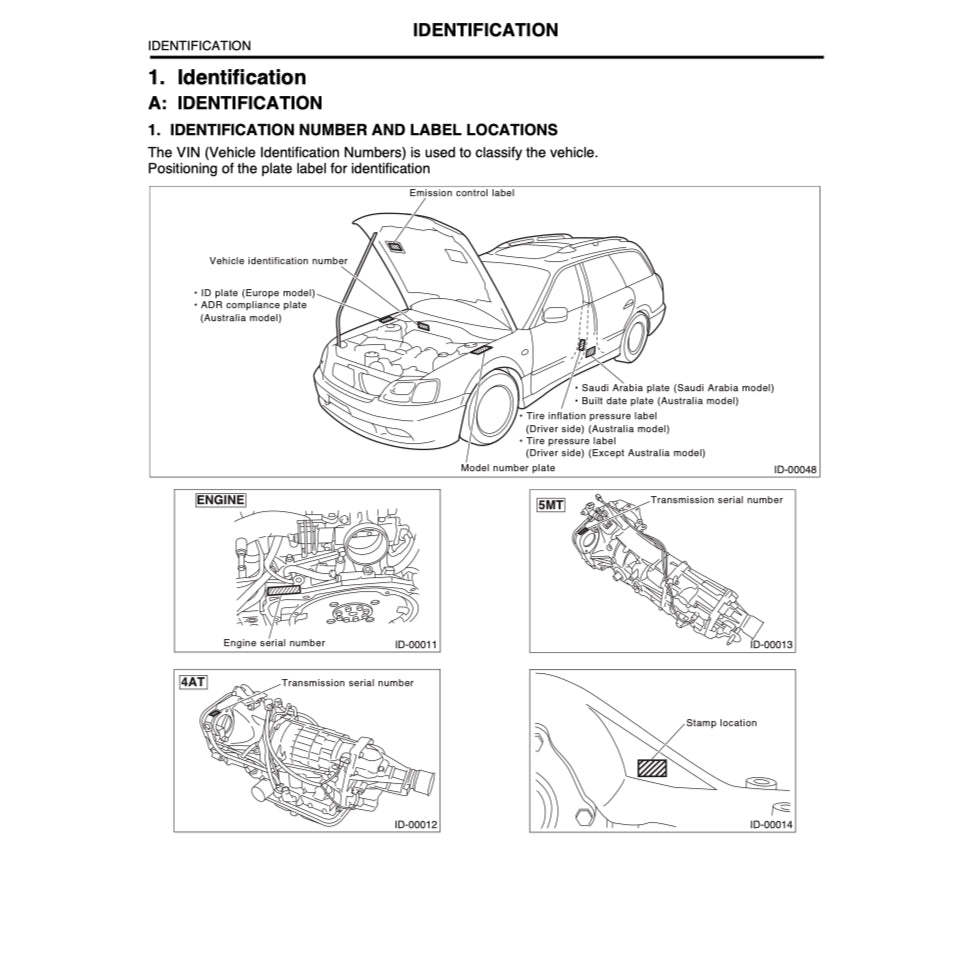 IDENTIFICATION

IDENTIFICATION

1. Identification

A: IDENTIFICATION

1. IDENTIFICATION NUMBER AND LABEL LOCATIONS

The VIN (Vehicle Identification Numbers) is used to classify the vehicle.
Positioning of the plate label for identification

Emission control label

Vehicle identification number

• ID plate (Europe model)
• ADR compliance plate (Australia model)

• Saudi Arabia plate (Saudi Arabia model)
• Built date plate (Australia model)

• Tire inflation pressure label (Driver side) (Australia model)
• Tire pressure label (Driver side) (Except Australia model)

Model number plate

ID-00048

ENGINE

Engine serial number

ID-00011

5MT

Transmission serial number

ID-00013

4AT

Transmission serial number

ID-00012

Stamp location

ID-00014