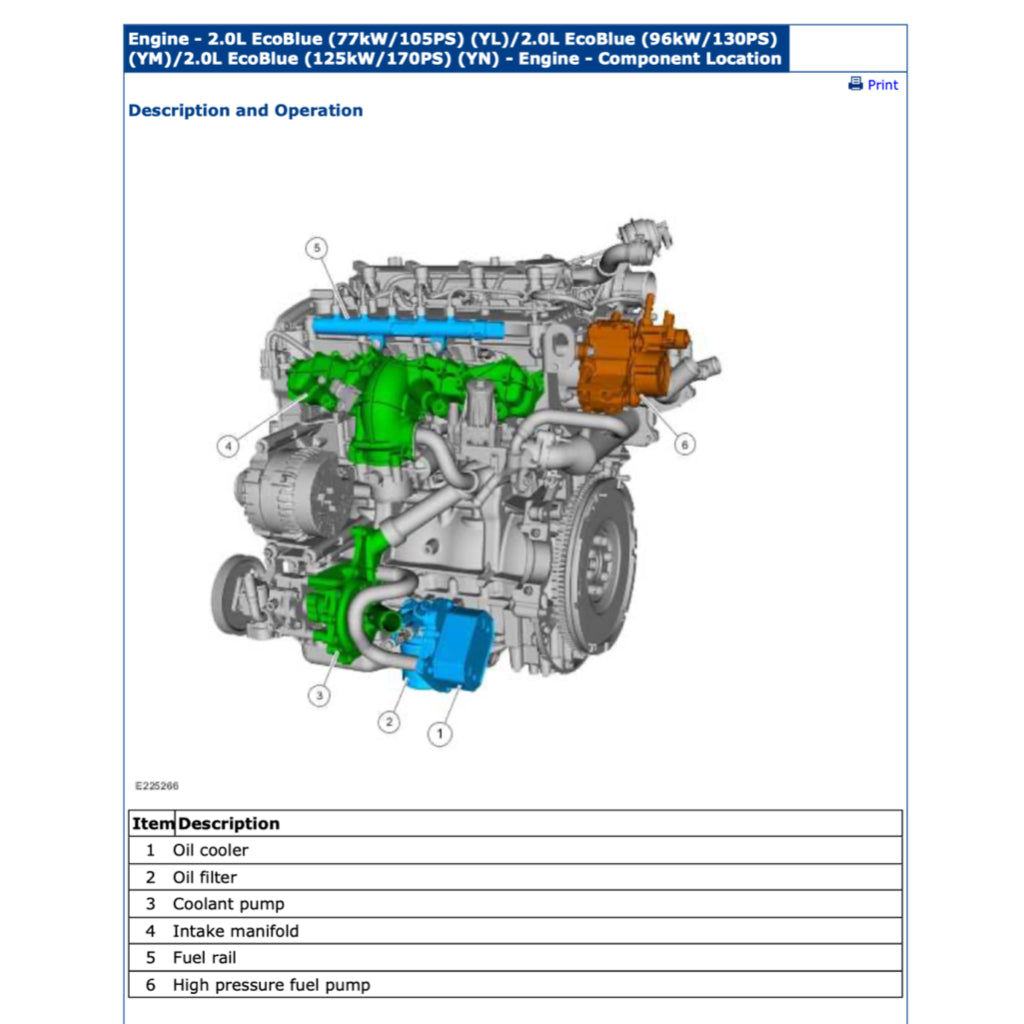 Engine - 2.0L EcoBlue (77kW/105PS) (YL)/2.0L EcoBlue (96kW/130PS) (YM)/2.0L EcoBlue (125kW/170PS) (YN) - Engine - Component Location

Print

Description and Operation

5
4
6
3
2
1

E225266

| Item | Description |
|---|---|
| 1 | Oil cooler |
| 2 | Oil filter |
| 3 | Coolant pump |
| 4 | Intake manifold |
| 5 | Fuel rail |
| 6 | High pressure fuel pump |