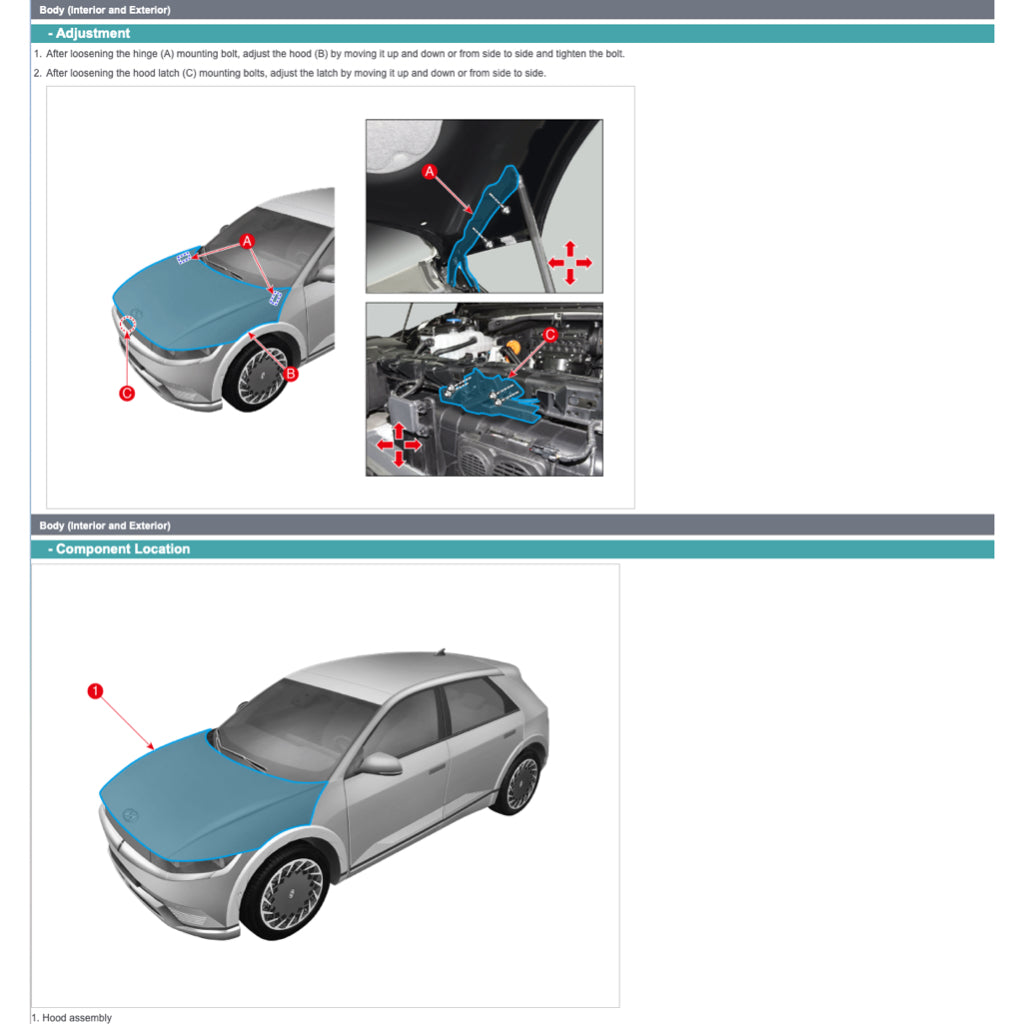 Body (Interior and Exterior)

- Adjustment

1. After loosening the hinge (A) mounting bolt, adjust the hood (B) by moving it up and down or from side to side and tighten the bolt.

2. After loosening the hood latch (C) mounting bolts, adjust the latch by moving it up and down or from side to side.

A

B

C

A

C

Body (Interior and Exterior)

- Component Location

1

1. Hood assembly