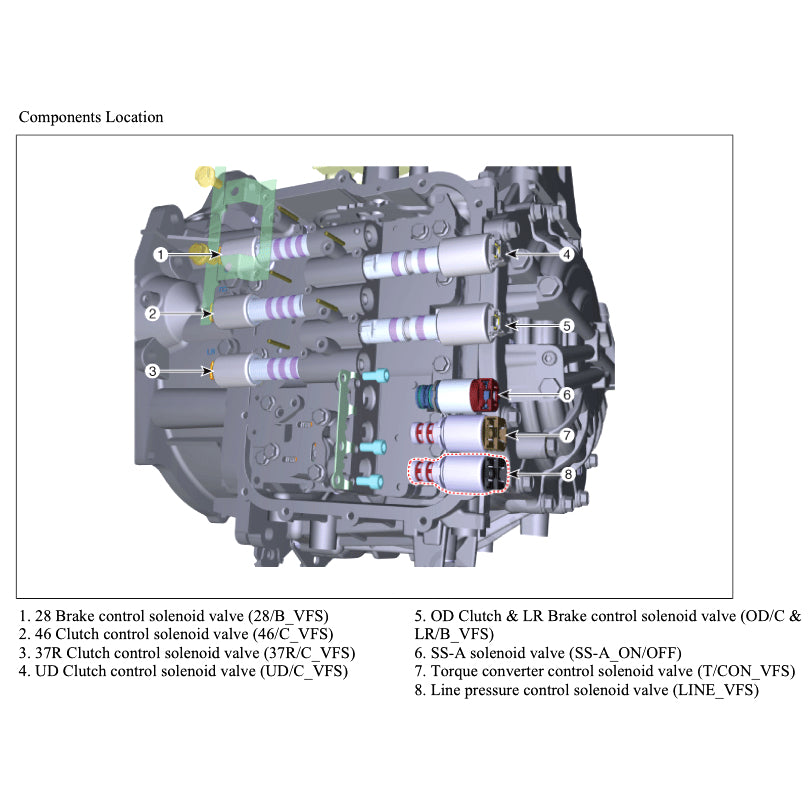 Components Location

1
2
3
4
5
6
7
8

1. 28 Brake control solenoid valve (28/B_VFS)
2. 46 Clutch control solenoid valve (46/C_VFS)
3. 37R Clutch control solenoid valve (37R/C_VFS)
4. UD Clutch control solenoid valve (UD/C_VFS)

5. OD Clutch & LR Brake control solenoid valve (OD/C & LR/B_VFS)
6. SS-A solenoid valve (SS-A_ON/OFF)
7. Torque converter control solenoid valve (T/CON_VFS)
8. Line pressure control solenoid valve (LINE_VFS)