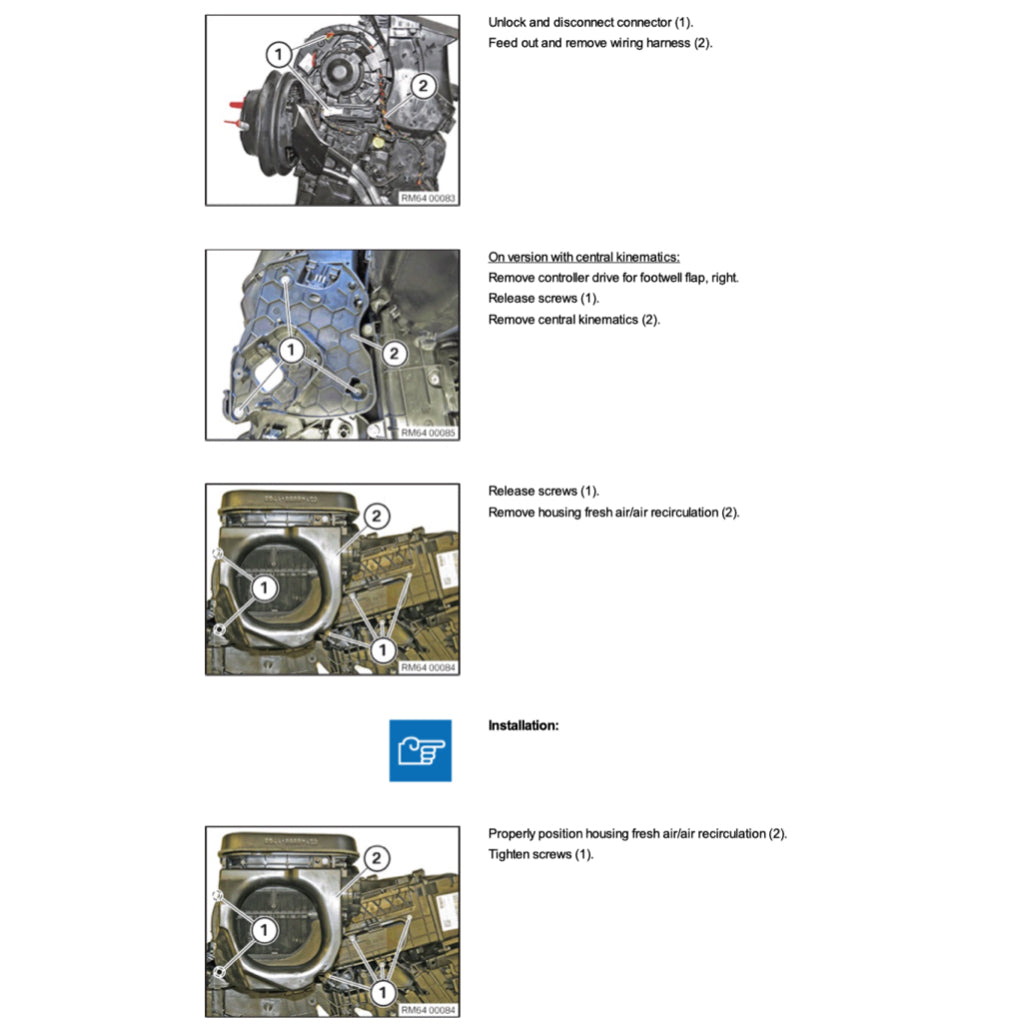 1
2
RM64 00083

Unlock and disconnect connector (1).
Feed out and remove wiring harness (2).

1
2
RM64 00085

On version with central kinematics:
Remove controller drive for footwell flap, right.
Release screws (1).
Remove central kinematics (2).

2
1
1
RM64 00084

Release screws (1).
Remove housing fresh air/air recirculation (2).

Installation:

2
1
1
RM64 00084

Properly position housing fresh air/air recirculation (2).
Tighten screws (1).