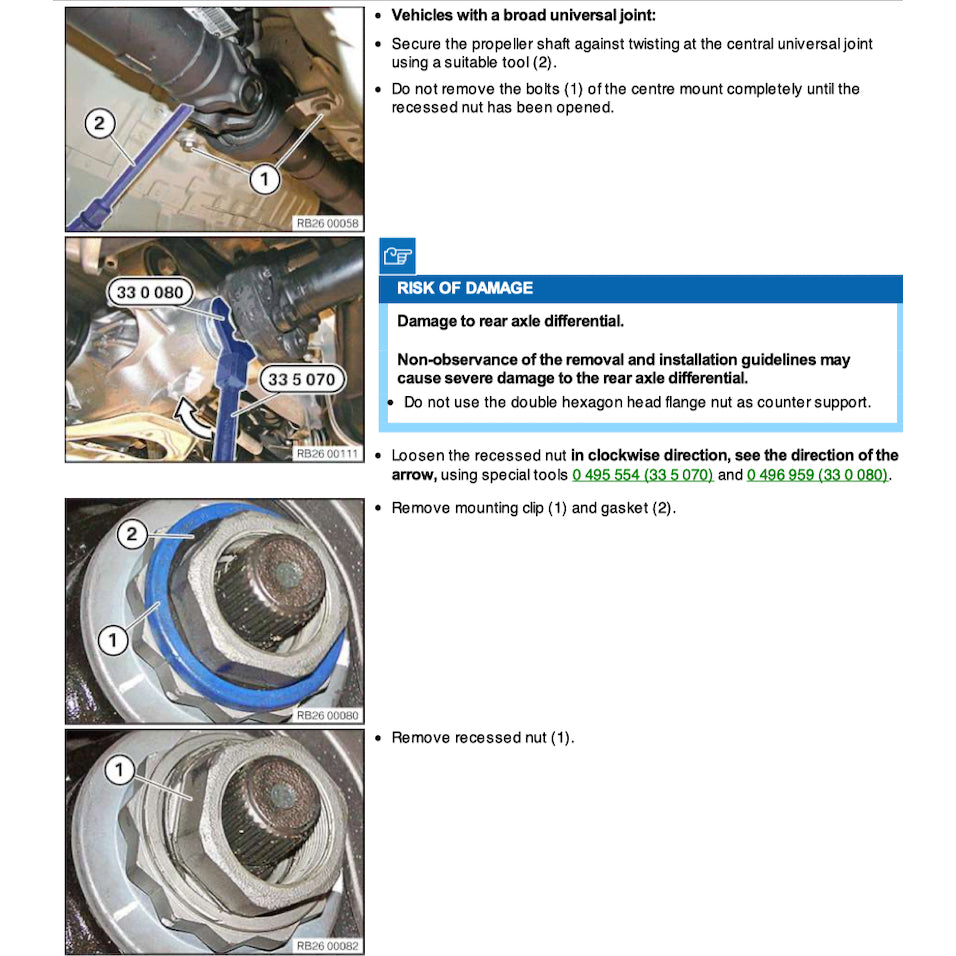 2

1

RB26 00058

• Vehicles with a broad universal joint:

• Secure the propeller shaft against twisting at the central universal joint using a suitable tool (2).

• Do not remove the bolts (1) of the centre mount completely until the recessed nut has been opened.

33 0 080

33 5 070

RB26 00111

RISK OF DAMAGE

Damage to rear axle differential.

Non-observance of the removal and installation guidelines may cause severe damage to the rear axle differential.

• Do not use the double hexagon head flange nut as counter support.

• Loosen the recessed nut in clockwise direction, see the direction of the arrow, using special tools 0 495 554 (33 5 070) and 0 496 959 (33 0 080).

2

1

RB26 00080

• Remove mounting clip (1) and gasket (2).

1

RB26 00082

• Remove recessed nut (1).