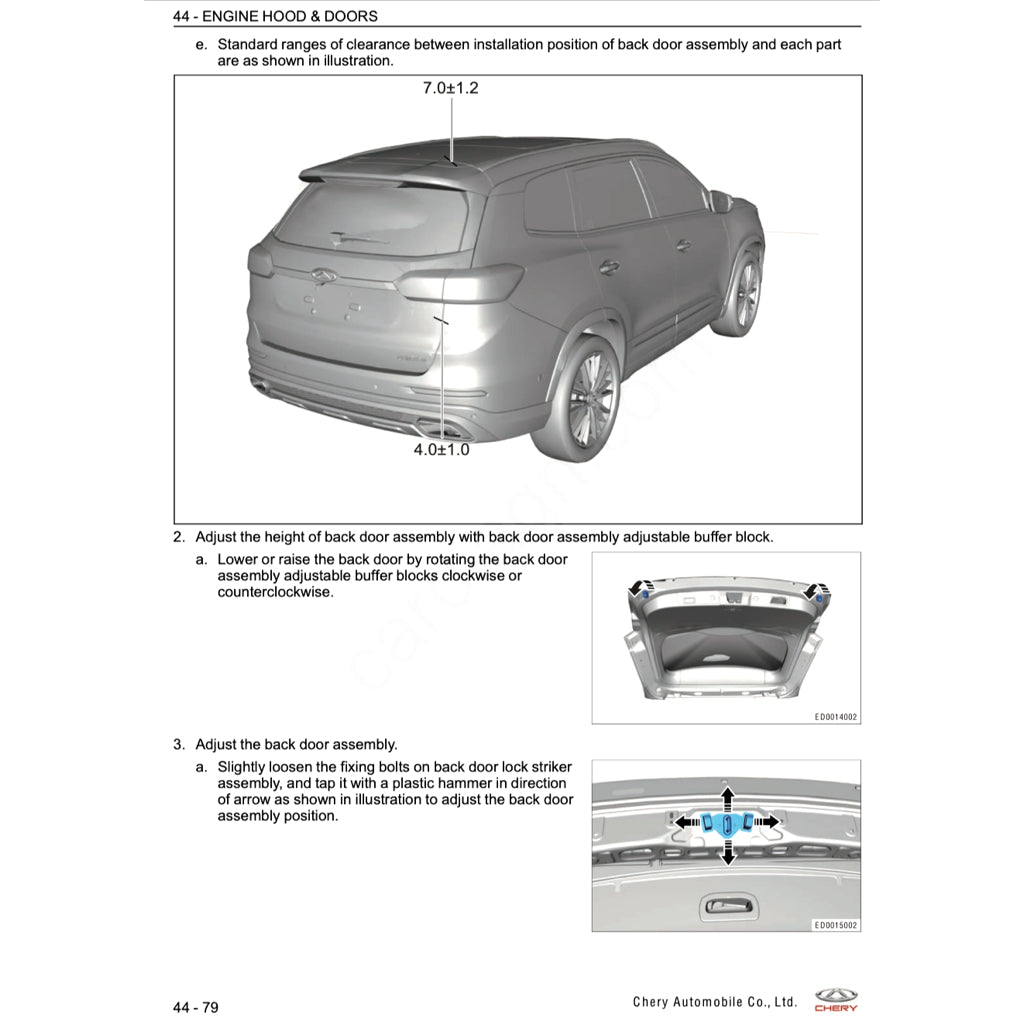 44 - ENGINE HOOD & DOORS

e. Standard ranges of clearance between installation position of back door assembly and each part are as shown in illustration.

7.0±1.2

4.0±1.0

2. Adjust the height of back door assembly with back door assembly adjustable buffer block.

a. Lower or raise the back door by rotating the back door assembly adjustable buffer blocks clockwise or counterclockwise.

ED0014002

3. Adjust the back door assembly.

a. Slightly loosen the fixing bolts on back door lock striker assembly, and tap it with a plastic hammer in direction of arrow as shown in illustration to adjust the back door assembly position.

ED0015002

44 - 79

Chery Automobile Co., Ltd.

CHERY