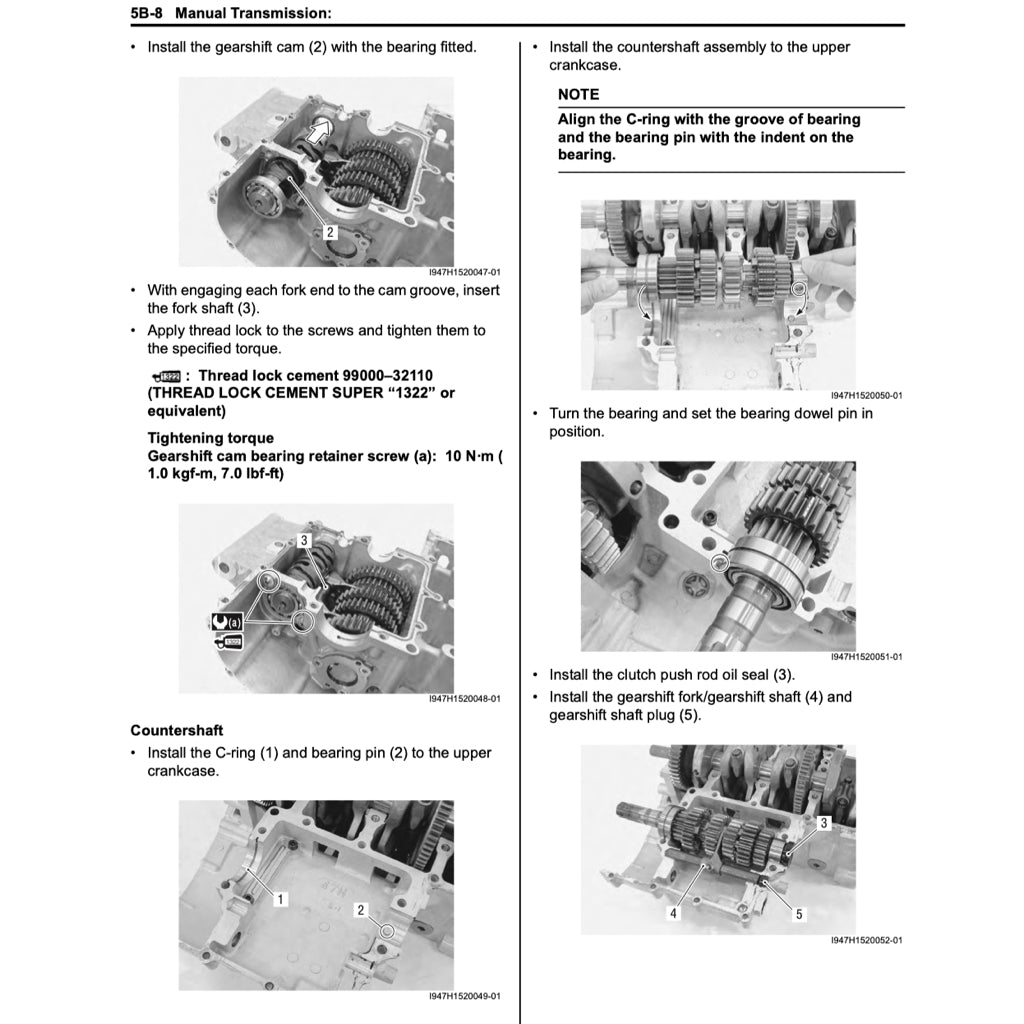 5B-8 Manual Transmission:

• Install the gearshift cam (2) with the bearing fitted.

2

I947H1520047-01

• With engaging each fork end to the cam groove, insert the fork shaft (3).
• Apply thread lock to the screws and tighten them to the specified torque.

1322 : Thread lock cement 99000–32110 (THREAD LOCK CEMENT SUPER “1322” or equivalent)

Tightening torque
Gearshift cam bearing retainer screw (a): 10 N·m ( 1.0 kgf-m, 7.0 lbf-ft)

3
(a)
1322

I947H1520048-01

Countershaft
• Install the C-ring (1) and bearing pin (2) to the upper crankcase.

1
2

I947H1520049-01

• Install the countershaft assembly to the upper crankcase.

NOTE
Align the C-ring with the groove of bearing and the bearing pin with the indent on the bearing.

I947H1520050-01

• Turn the bearing and set the bearing dowel pin in position.

I947H1520051-01

• Install the clutch push rod oil seal (3).
• Install the gearshift fork/gearshift shaft (4) and gearshift shaft plug (5).

3
4
5

I947H1520052-01