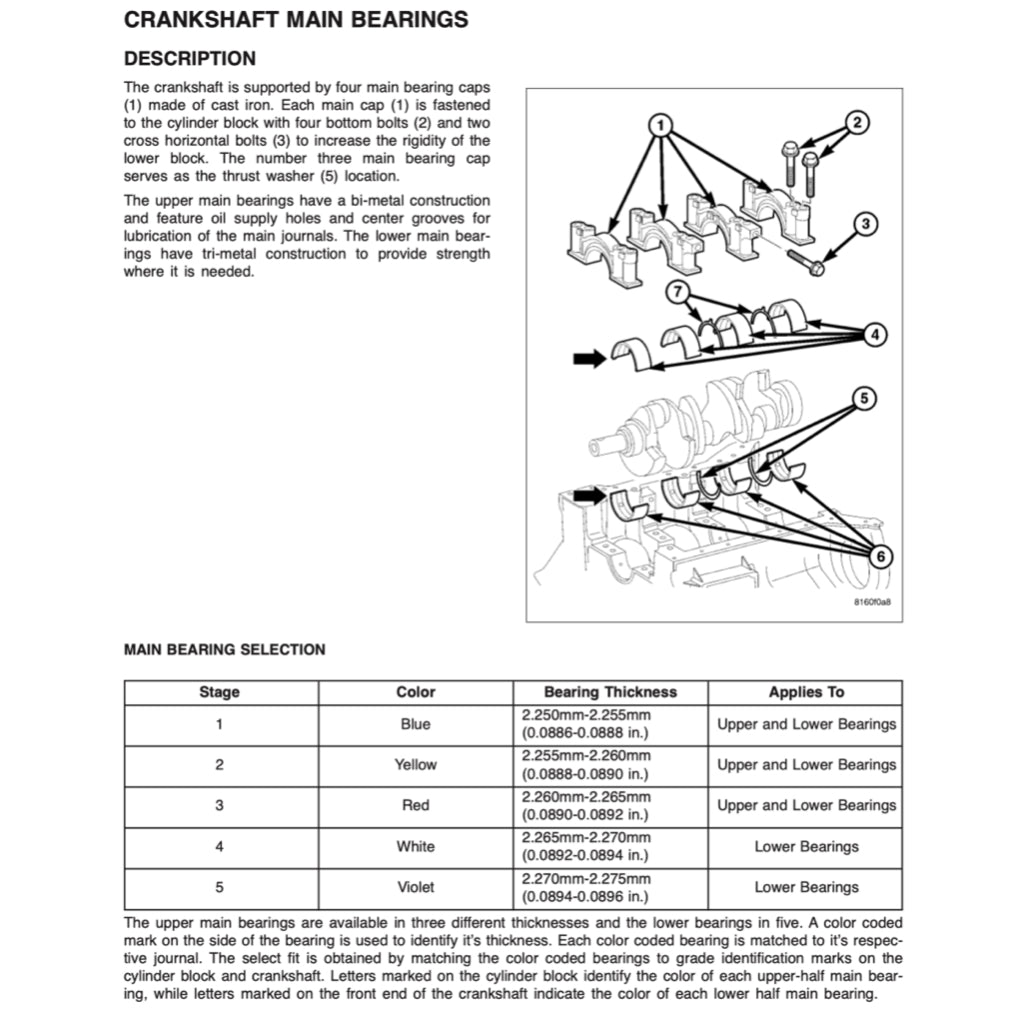 CRANKSHAFT MAIN BEARINGS

DESCRIPTION

The crankshaft is supported by four main bearing caps (1) made of cast iron. Each main cap (1) is fastened to the cylinder block with four bottom bolts (2) and two cross horizontal bolts (3) to increase the rigidity of the lower block. The number three main bearing cap serves as the thrust washer (5) location.

The upper main bearings have a bi-metal construction and feature oil supply holes and center grooves for lubrication of the main journals. The lower main bearings have tri-metal construction to provide strength where it is needed.

1
2
3
7
4
5
6
8160f0a8

MAIN BEARING SELECTION

| Stage | Color | Bearing Thickness | Applies To |
|---|---|---|---|
| 1 | Blue | 2.250mm-2.255mm (0.0886-0.0888 in.) | Upper and Lower Bearings |
| 2 | Yellow | 2.255mm-2.260mm (0.0888-0.0890 in.) | Upper and Lower Bearings |
| 3 | Red | 2.260mm-2.265mm (0.0890-0.0892 in.) | Upper and Lower Bearings |
| 4 | White | 2.265mm-2.270mm (0.0892-0.0894 in.) | Lower Bearings |
| 5 | Violet | 2.270mm-2.275mm (0.0894-0.0896 in.) | Lower Bearings |

The upper main bearings are available in three different thicknesses and the lower bearings in five. A color coded mark on the side of the bearing is used to identify it's thickness. Each color coded bearing is matched to it's respective journal. The select fit is obtained by matching the color coded bearings to grade identification marks on the cylinder block and crankshaft. Letters marked on the cylinder block identify the color of each upper-half main bearing, while letters marked on the front end of the crankshaft indicate the color of each lower half main bearing.