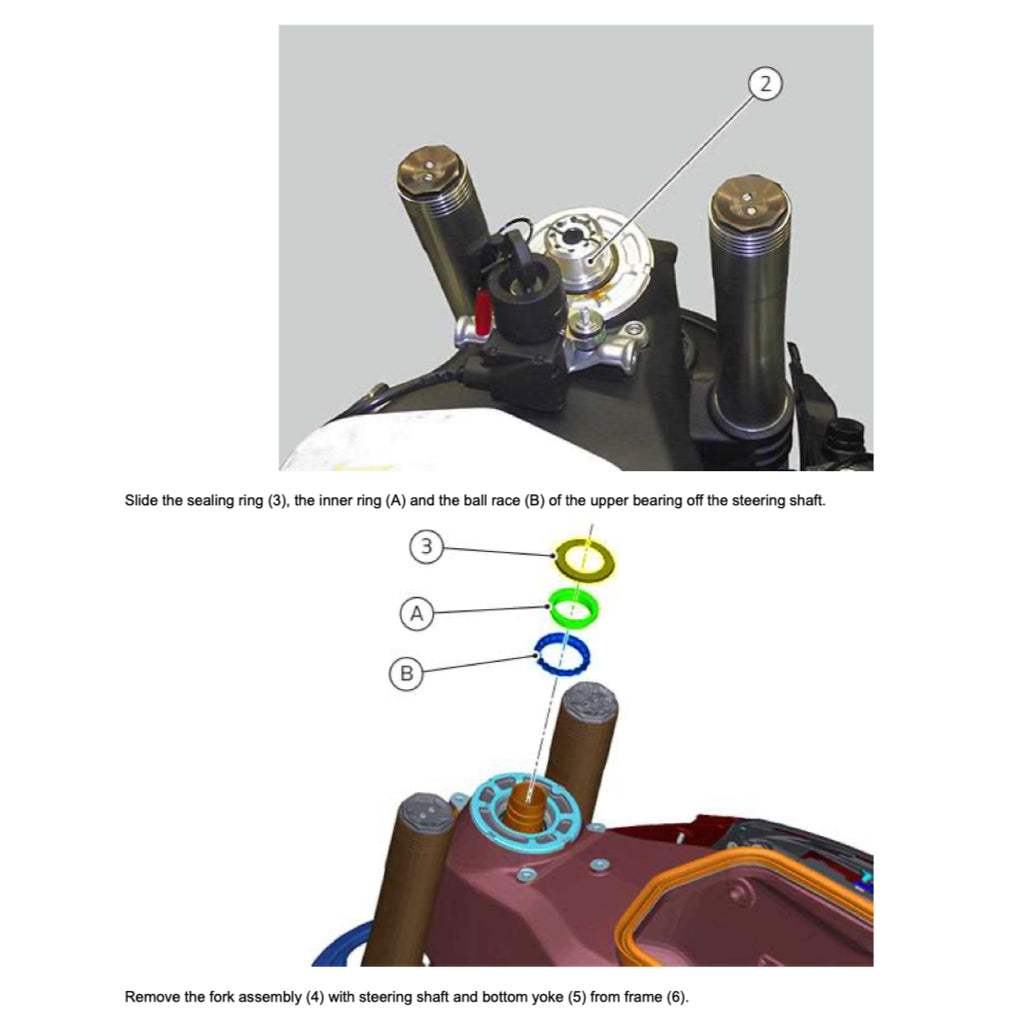 2

Slide the sealing ring (3), the inner ring (A) and the ball race (B) of the upper bearing off the steering shaft.

3

A

B

Remove the fork assembly (4) with steering shaft and bottom yoke (5) from frame (6).