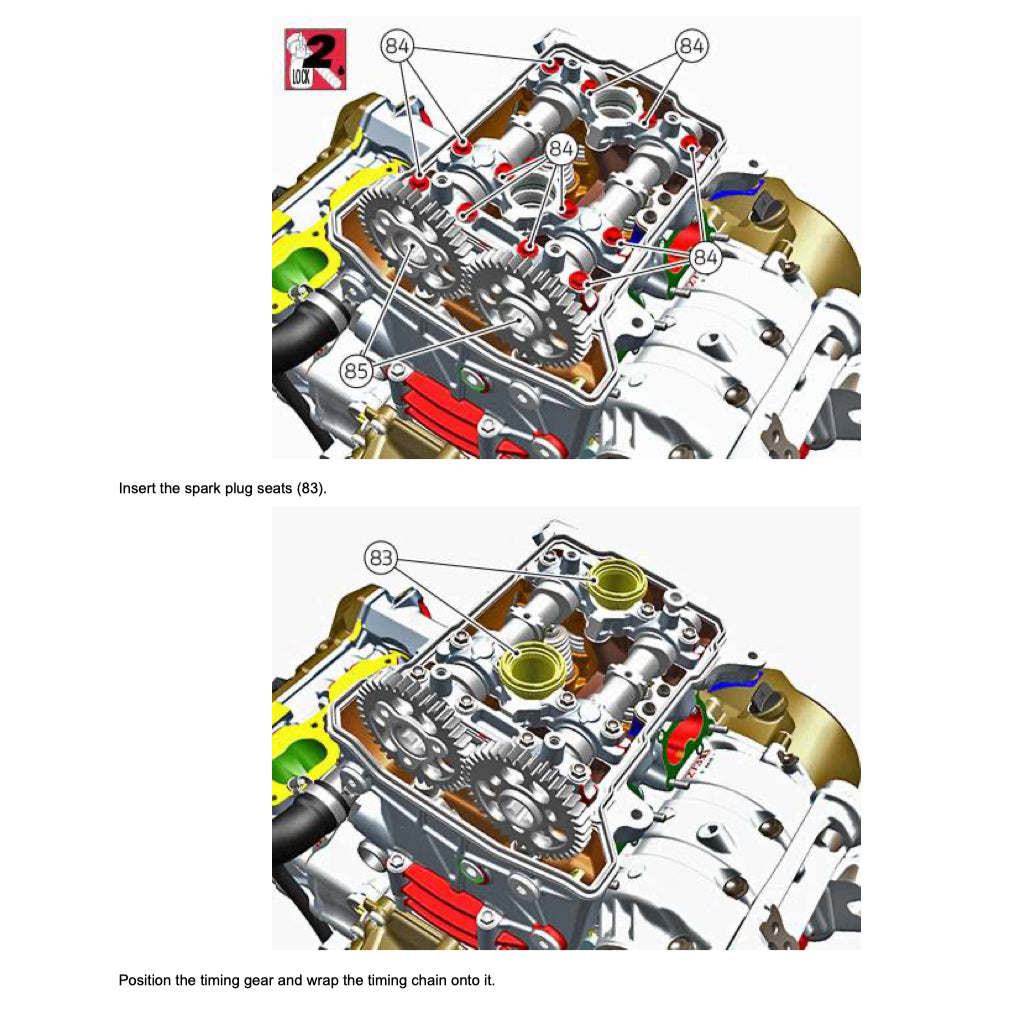 2
LOCK

84
84
84
84
85

Insert the spark plug seats (83).

83

Position the timing gear and wrap the timing chain onto it.