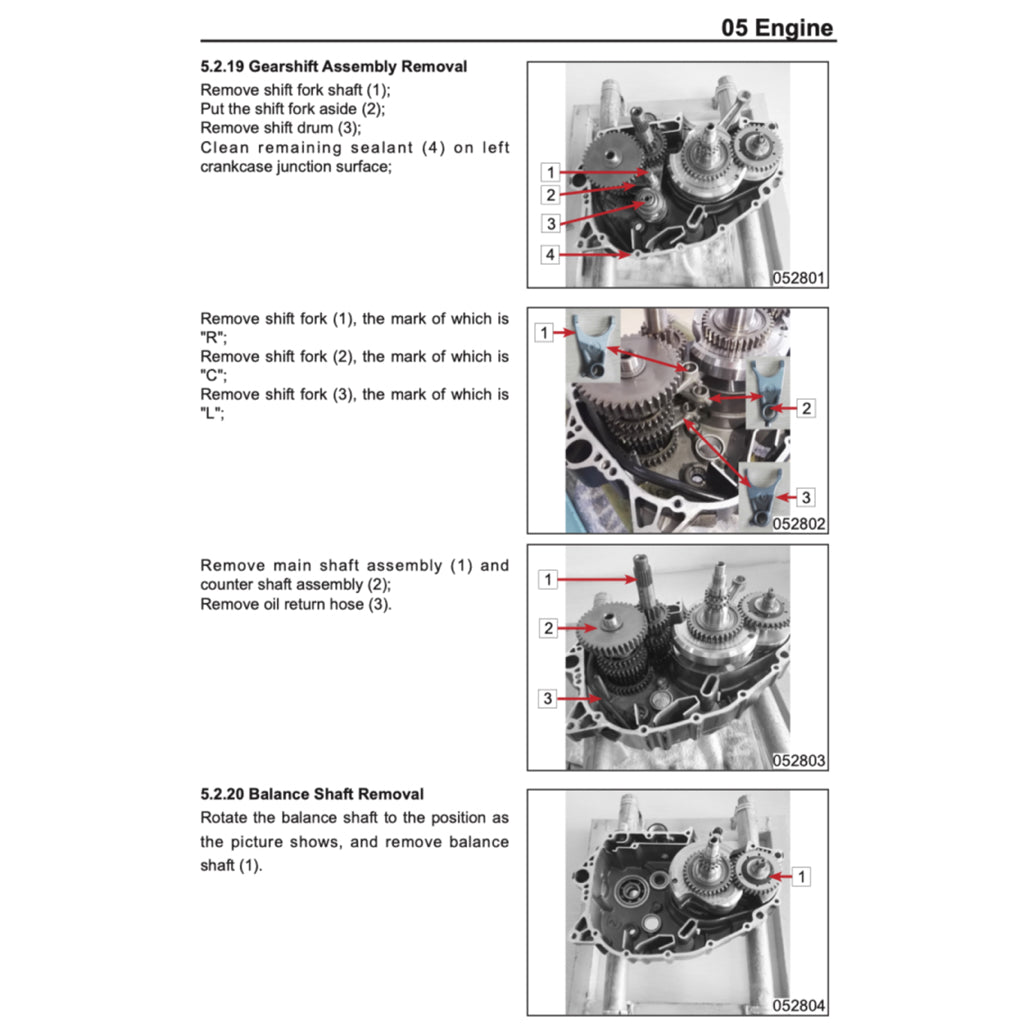 05 Engine

5.2.19 Gearshift Assembly Removal

Remove shift fork shaft (1);
Put the shift fork aside (2);
Remove shift drum (3);
Clean remaining sealant (4) on left crankcase junction surface;

1
2
3
4
052801

Remove shift fork (1), the mark of which is "R";
Remove shift fork (2), the mark of which is "C";
Remove shift fork (3), the mark of which is "L";

1
2
3
052802

Remove main shaft assembly (1) and counter shaft assembly (2);
Remove oil return hose (3).

1
2
3
052803

5.2.20 Balance Shaft Removal

Rotate the balance shaft to the position as the picture shows, and remove balance shaft (1).

1
052804