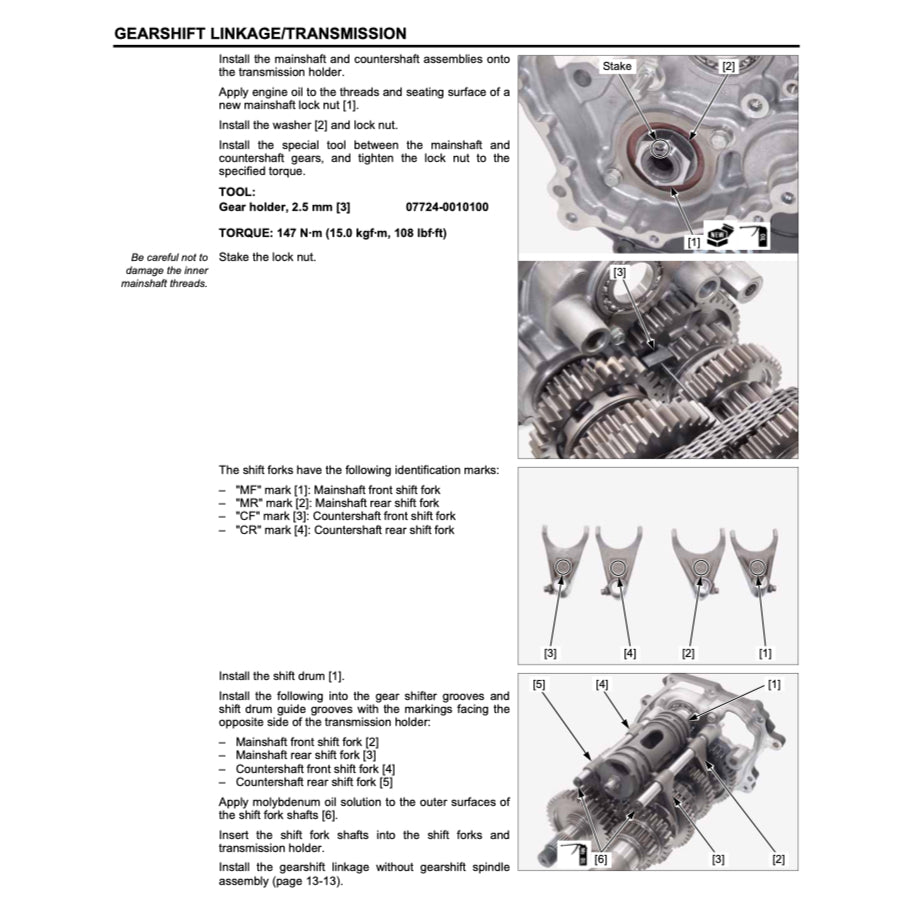 GEARSHIFT LINKAGE/TRANSMISSION

Install the mainshaft and countershaft assemblies onto the transmission holder.

Apply engine oil to the threads and seating surface of a new mainshaft lock nut [1].

Install the washer [2] and lock nut.

Install the special tool between the mainshaft and countershaft gears, and tighten the lock nut to the specified torque.

TOOL:
Gear holder, 2.5 mm [3] 07724-0010100

TORQUE: 147 N·m (15.0 kgf·m, 108 lbf·ft)

Be careful not to damage the inner mainshaft threads.

Stake the lock nut.

Stake
[2]
[1]
NEW
[3]

The shift forks have the following identification marks:
– "MF" mark [1]: Mainshaft front shift fork
– "MR" mark [2]: Mainshaft rear shift fork
– "CF" mark [3]: Countershaft front shift fork
– "CR" mark [4]: Countershaft rear shift fork

[3] [4] [2] [1]

Install the shift drum [1].

Install the following into the gear shifter grooves and shift drum guide grooves with the markings facing the opposite side of the transmission holder:
– Mainshaft front shift fork [2]
– Mainshaft rear shift fork [3]
– Countershaft front shift fork [4]
– Countershaft rear shift fork [5]

Apply molybdenum oil solution to the outer surfaces of the shift fork shafts [6].

Insert the shift fork shafts into the shift forks and transmission holder.

Install the gearshift linkage without gearshift spindle assembly (page 13-13).

[5] [4] [1]
[6] [3] [2]