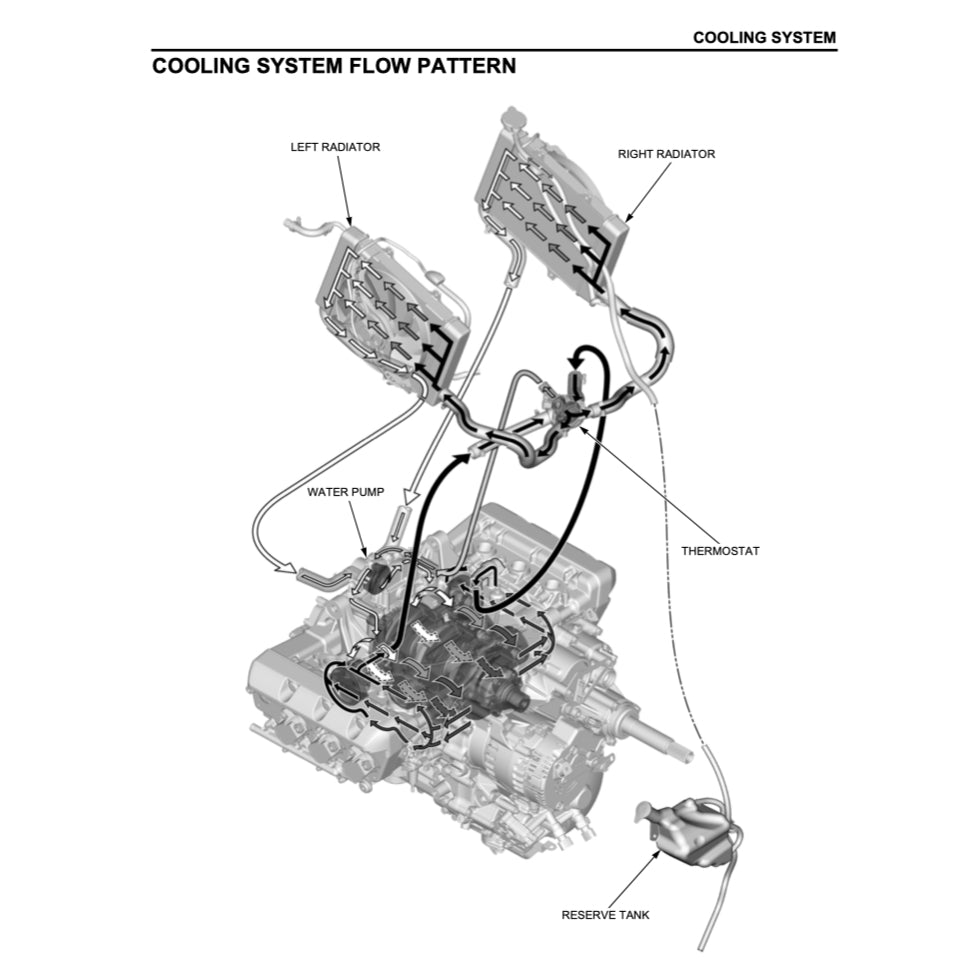 COOLING SYSTEM

COOLING SYSTEM FLOW PATTERN

LEFT RADIATOR

RIGHT RADIATOR

WATER PUMP

THERMOSTAT

RESERVE TANK