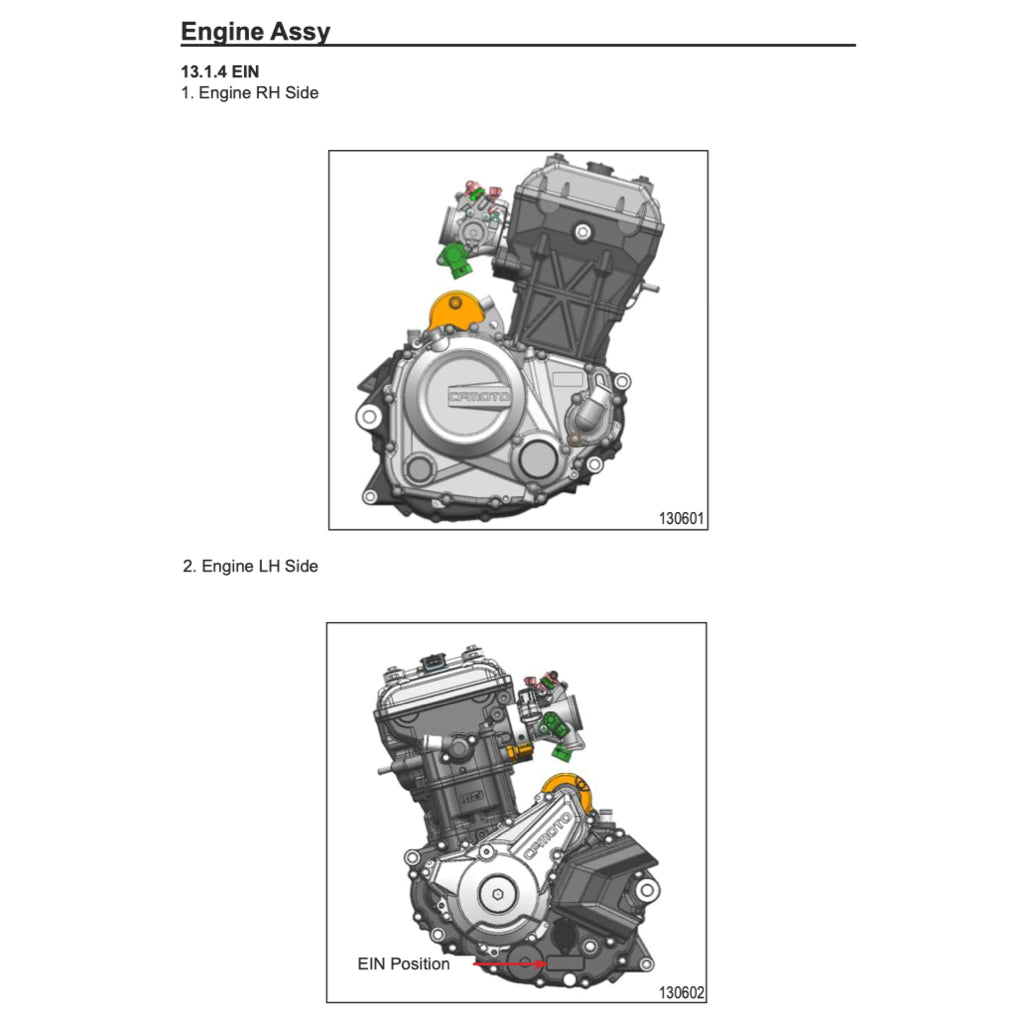 Engine Assy

13.1.4 EIN
1. Engine RH Side

CFMOTO

130601

2. Engine LH Side

CFMOTO

EIN Position

130602