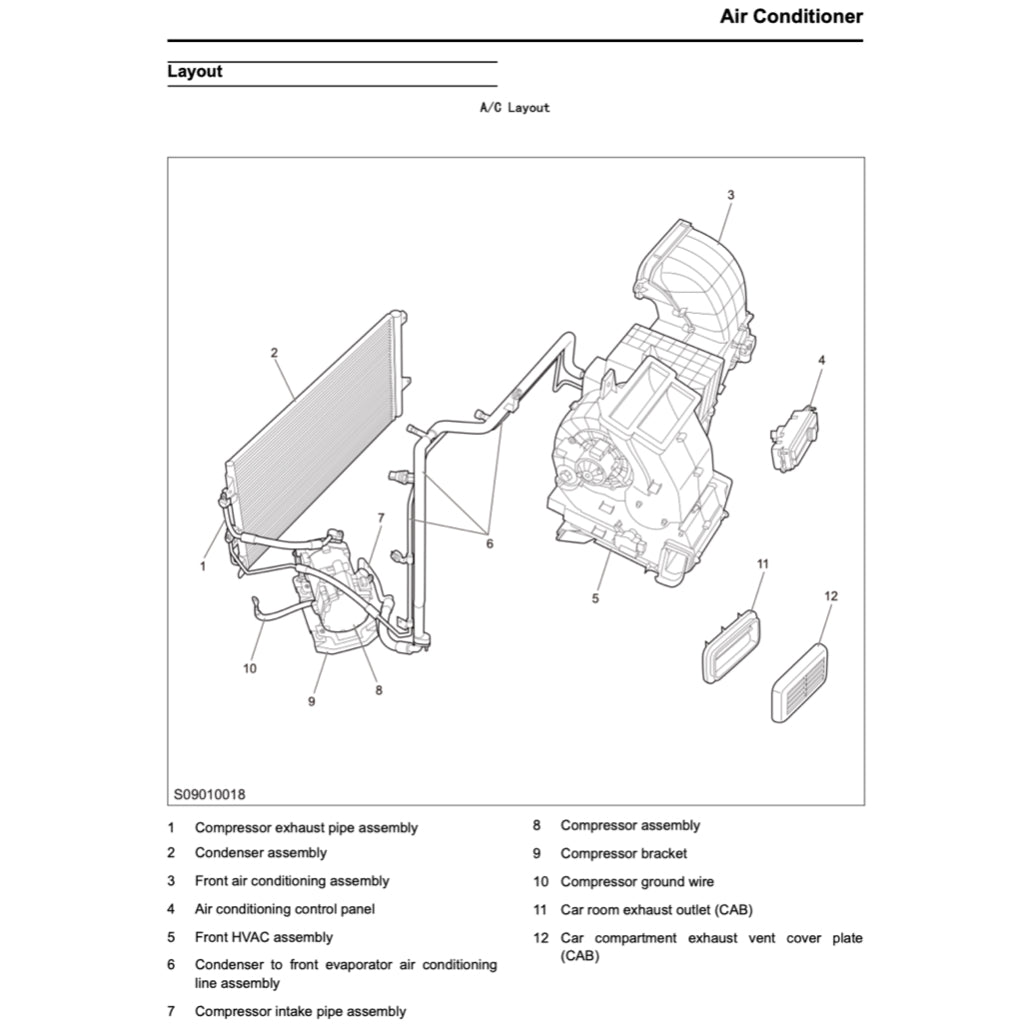 Air Conditioner

Layout

A/C Layout

3

2

4

7

6

1

5

11

12

10

9

8

S09010018

1 Compressor exhaust pipe assembly

2 Condenser assembly

3 Front air conditioning assembly

4 Air conditioning control panel

5 Front HVAC assembly

6 Condenser to front evaporator air conditioning line assembly

7 Compressor intake pipe assembly

8 Compressor assembly

9 Compressor bracket

10 Compressor ground wire

11 Car room exhaust outlet (CAB)

12 Car compartment exhaust vent cover plate (CAB)