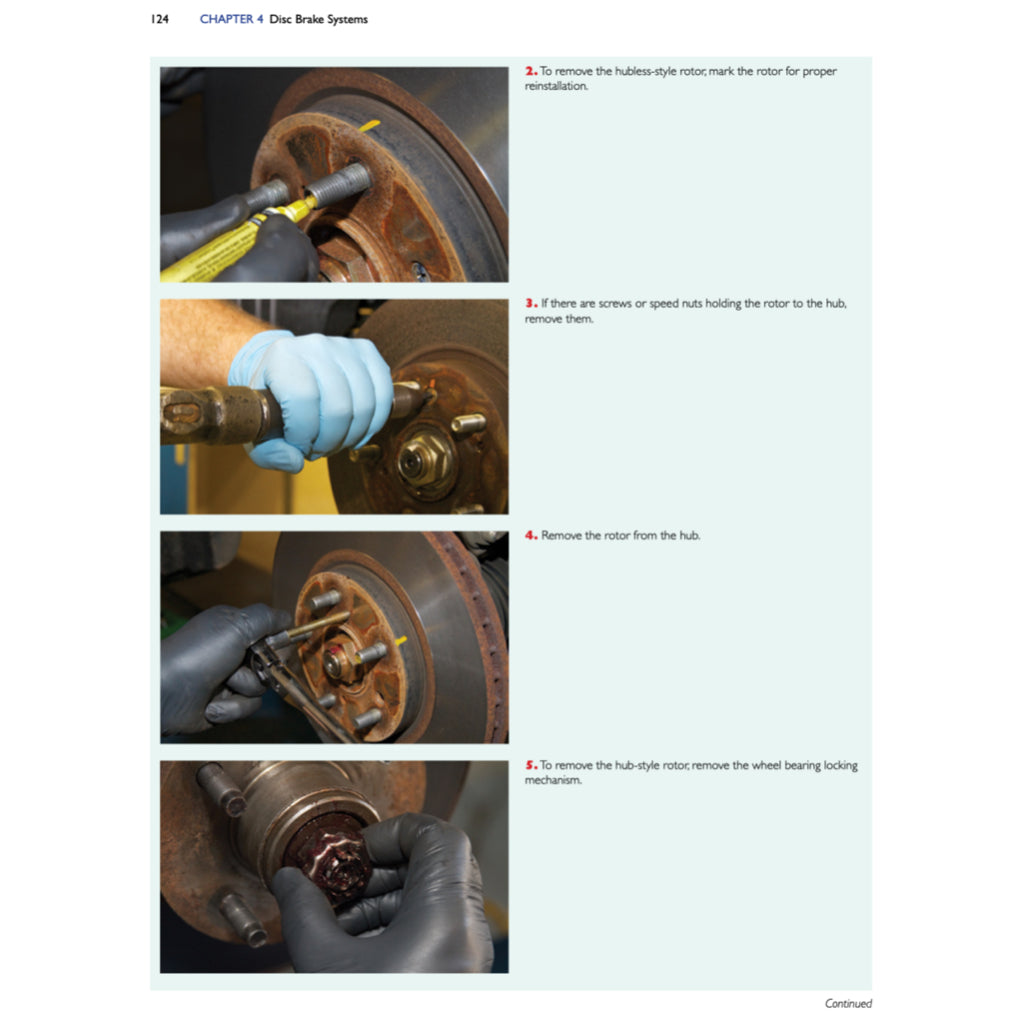 124 CHAPTER 4 Disc Brake Systems

2. To remove the hubless-style rotor, mark the rotor for proper reinstallation.

3. If there are screws or speed nuts holding the rotor to the hub, remove them.

4. Remove the rotor from the hub.

5. To remove the hub-style rotor, remove the wheel bearing locking mechanism.

Continued