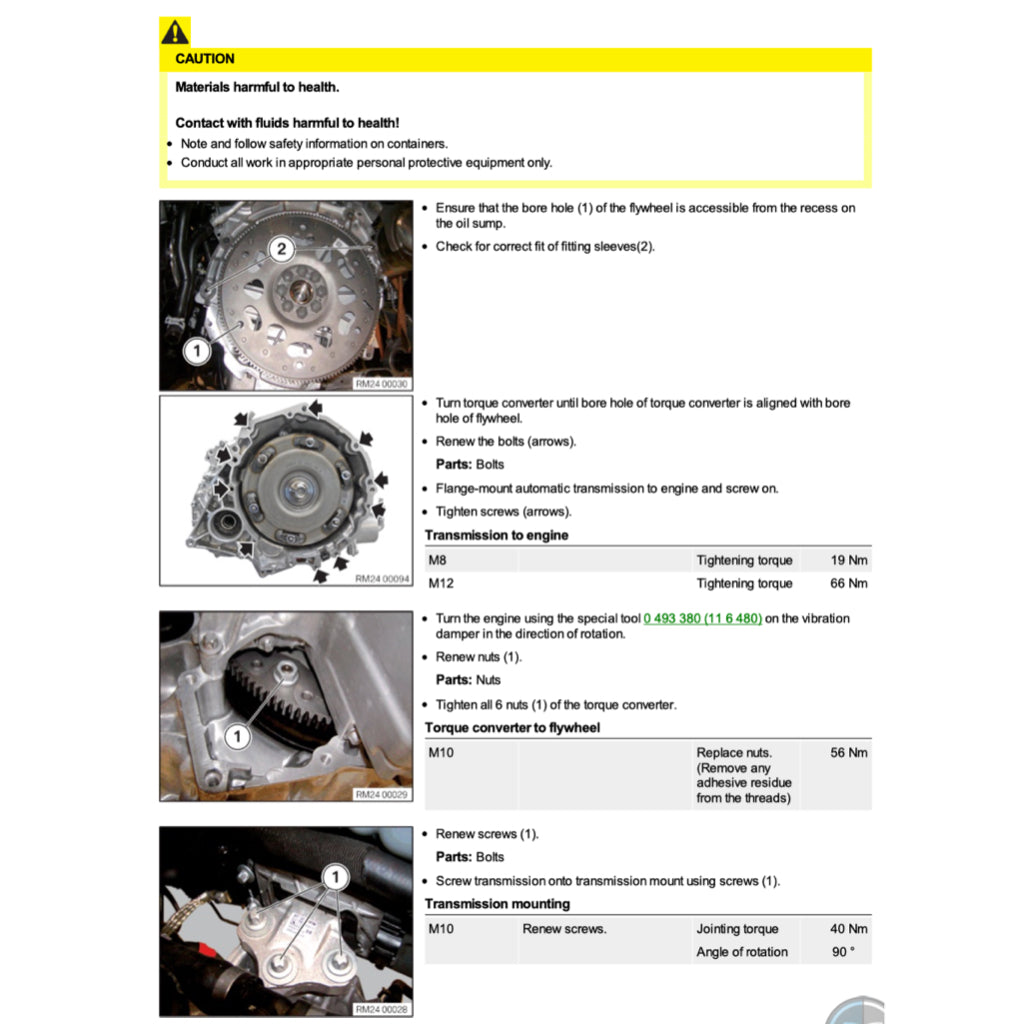 CAUTION

Materials harmful to health.

Contact with fluids harmful to health!

- Note and follow safety information on containers.
- Conduct all work in appropriate personal protective equipment only.

2

1

RM24 00030

- Ensure that the bore hole (1) of the flywheel is accessible from the recess on the oil sump.
- Check for correct fit of fitting sleeves(2).

RM24 00094

- Turn torque converter until bore hole of torque converter is aligned with bore hole of flywheel.
- Renew the bolts (arrows).

Parts: Bolts

- Flange-mount automatic transmission to engine and screw on.
- Tighten screws (arrows).

Transmission to engine

| M8 | | Tightening torque | 19 Nm |
|---|---|---|---|
| M12 | | Tightening torque | 66 Nm |

1

RM24 00029

- Turn the engine using the special tool 0 493 380 (11 6 480) on the vibration damper in the direction of rotation.
- Renew nuts (1).

Parts: Nuts

- Tighten all 6 nuts (1) of the torque converter.

Torque converter to flywheel

| M10 | | Replace nuts. (Remove any adhesive residue from the threads) | 56 Nm |
|---|---|---|---|

1

RM24 00028

- Renew screws (1).

Parts: Bolts

- Screw transmission onto transmission mount using screws (1).

Transmission mounting

| M10 | Renew screws. | Jointing torque | 40 Nm |
|---|---|---|---|
| | | Angle of rotation | 90 ° |