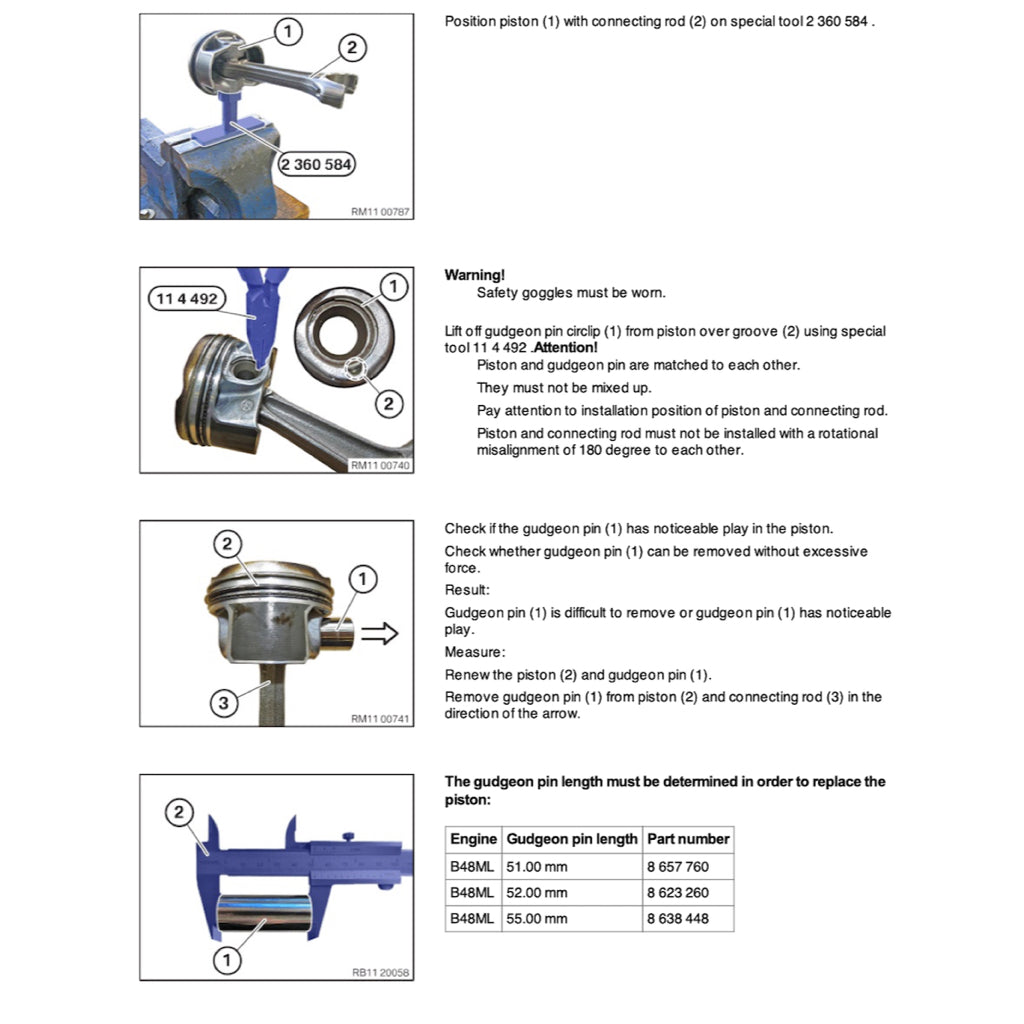 1
2
2 360 584
RM11 00787

Position piston (1) with connecting rod (2) on special tool 2 360 584 .

11 4 492
1
2
RM11 00740

**Warning!**
Safety goggles must be worn.

Lift off gudgeon pin circlip (1) from piston over groove (2) using special tool 11 4 492 .**Attention!**
Piston and gudgeon pin are matched to each other.
They must not be mixed up.
Pay attention to installation position of piston and connecting rod.
Piston and connecting rod must not be installed with a rotational misalignment of 180 degree to each other.

2
1
3
RM11 00741

Check if the gudgeon pin (1) has noticeable play in the piston.
Check whether gudgeon pin (1) can be removed without excessive force.
Result:
Gudgeon pin (1) is difficult to remove or gudgeon pin (1) has noticeable play.
Measure:
Renew the piston (2) and gudgeon pin (1).
Remove gudgeon pin (1) from piston (2) and connecting rod (3) in the direction of the arrow.

2
1
RB11 20058

**The gudgeon pin length must be determined in order to replace the piston:**

| Engine | Gudgeon pin length | Part number |
|---|---|---|
| B48ML | 51.00 mm | 8 657 760 |
| B48ML | 52.00 mm | 8 623 260 |
| B48ML | 55.00 mm | 8 638 448 |