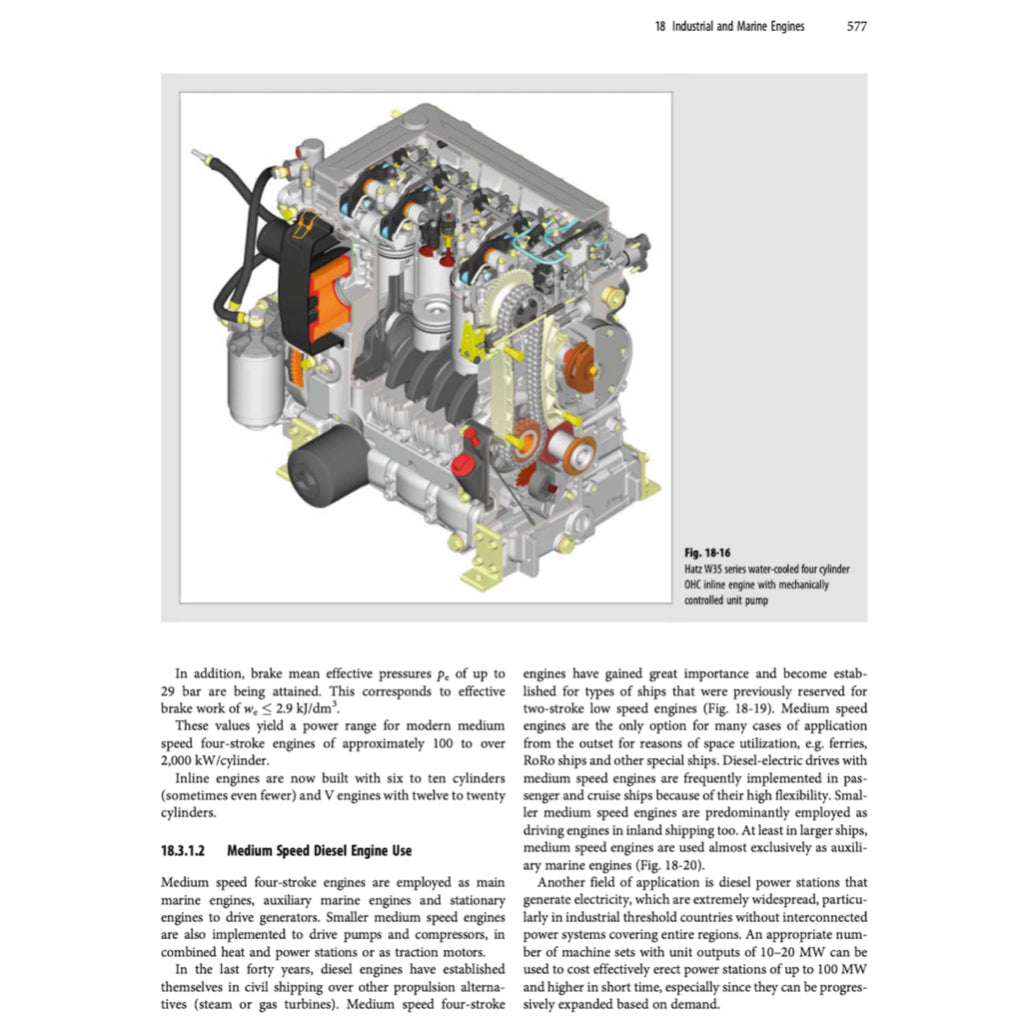 18 Industrial and Marine Engines 577

Fig. 18-16
Hatz W35 series water-cooled four cylinder OHC inline engine with mechanically controlled unit pump

In addition, brake mean effective pressures $p_e$ of up to 29 bar are being attained. This corresponds to effective brake work of $w_e \leq 2.9$ kJ/dm$^3$.

These values yield a power range for modern medium speed four-stroke engines of approximately 100 to over 2,000 kW/cylinder.

Inline engines are now built with six to ten cylinders (sometimes even fewer) and V engines with twelve to twenty cylinders.

18.3.1.2 Medium Speed Diesel Engine Use

Medium speed four-stroke engines are employed as main marine engines, auxiliary marine engines and stationary engines to drive generators. Smaller medium speed engines are also implemented to drive pumps and compressors, in combined heat and power stations or as traction motors.

In the last forty years, diesel engines have established themselves in civil shipping over other propulsion alternatives (steam or gas turbines). Medium speed four-stroke engines have gained great importance and become established for types of ships that were previously reserved for two-stroke low speed engines (Fig. 18-19). Medium speed engines are the only option for many cases of application from the outset for reasons of space utilization, e.g. ferries, RoRo ships and other special ships. Diesel-electric drives with medium speed engines are frequently implemented in passenger and cruise ships because of their high flexibility. Smaller medium speed engines are predominantly employed as driving engines in inland shipping too. At least in larger ships, medium speed engines are used almost exclusively as auxiliary marine engines (Fig. 18-20).

Another field of application is diesel power stations that generate electricity, which are extremely widespread, particularly in industrial threshold countries without interconnected power systems covering entire regions. An appropriate number of machine sets with unit outputs of 10–20 MW can be used to cost effectively erect power stations of up to 100 MW and higher in short time, especially since they can be progressively expanded based on demand.