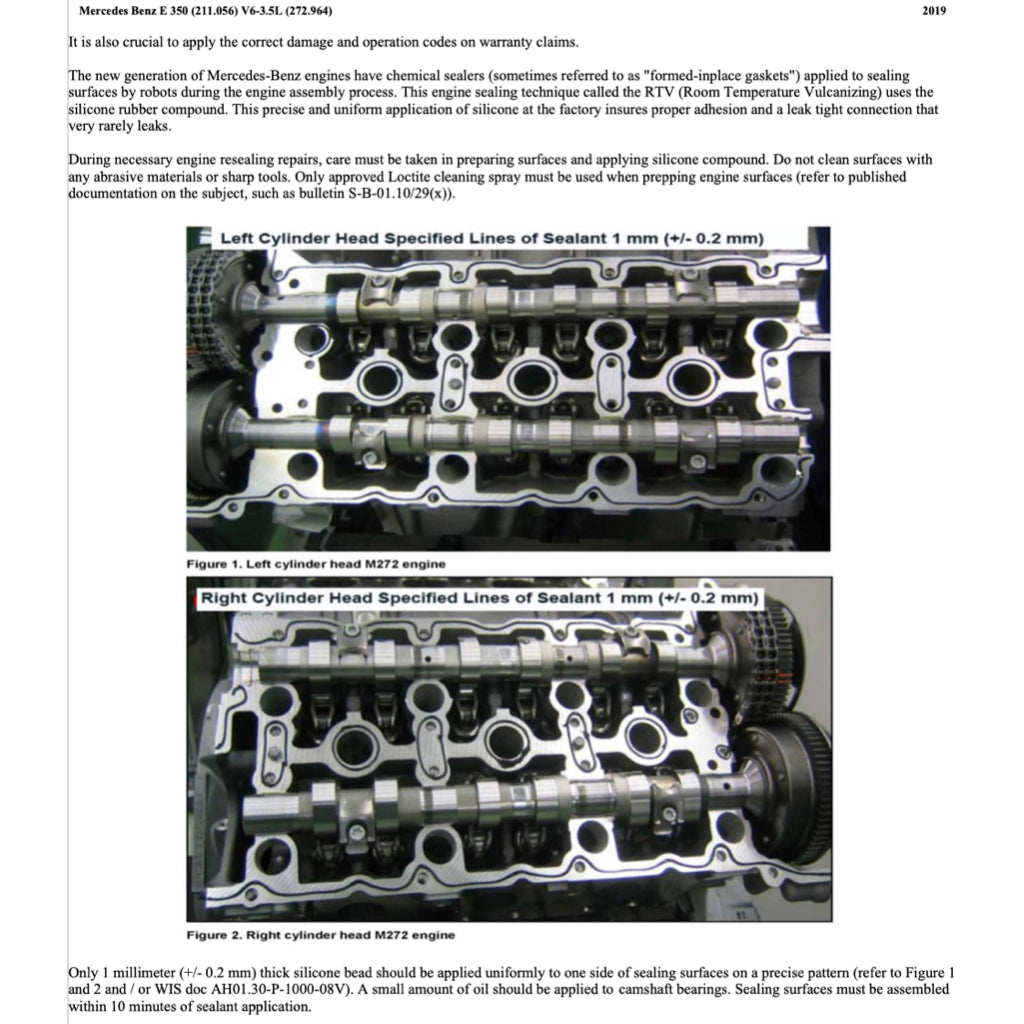 Mercedes Benz E 350 (211.056) V6-3.5L (272.964) 2019

It is also crucial to apply the correct damage and operation codes on warranty claims.

The new generation of Mercedes-Benz engines have chemical sealers (sometimes referred to as "formed-inplace gaskets") applied to sealing surfaces by robots during the engine assembly process. This engine sealing technique called the RTV (Room Temperature Vulcanizing) uses the silicone rubber compound. This precise and uniform application of silicone at the factory insures proper adhesion and a leak tight connection that very rarely leaks.

During necessary engine resealing repairs, care must be taken in preparing surfaces and applying silicone compound. Do not clean surfaces with any abrasive materials or sharp tools. Only approved Loctite cleaning spray must be used when prepping engine surfaces (refer to published documentation on the subject, such as bulletin S-B-01.10/29(x)).

Left Cylinder Head Specified Lines of Sealant 1 mm (+/- 0.2 mm)

Figure 1. Left cylinder head M272 engine

Right Cylinder Head Specified Lines of Sealant 1 mm (+/- 0.2 mm)

Figure 2. Right cylinder head M272 engine

Only 1 millimeter (+/- 0.2 mm) thick silicone bead should be applied uniformly to one side of sealing surfaces on a precise pattern (refer to Figure 1 and 2 and / or WIS doc AH01.30-P-1000-08V). A small amount of oil should be applied to camshaft bearings. Sealing surfaces must be assembled within 10 minutes of sealant application.