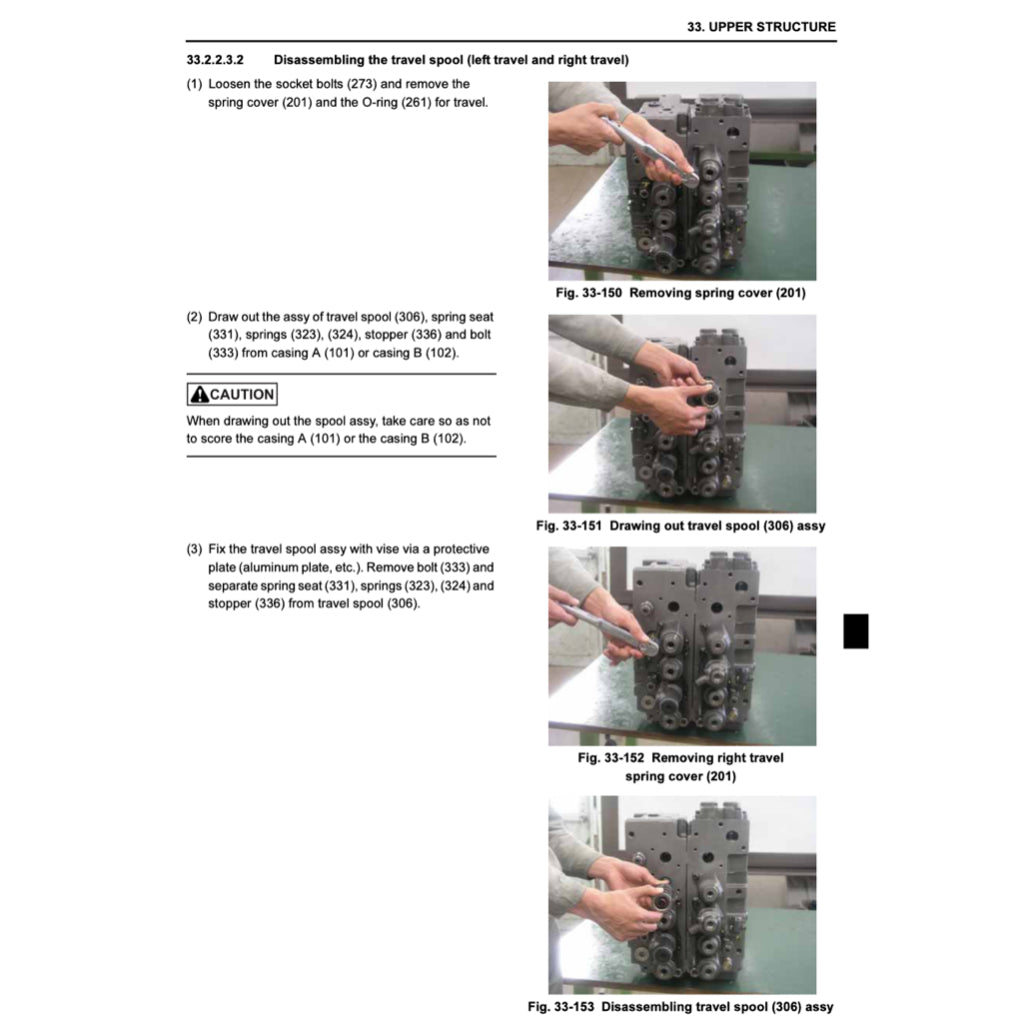 33. UPPER STRUCTURE

33.2.2.3.2 Disassembling the travel spool (left travel and right travel)

(1) Loosen the socket bolts (273) and remove the spring cover (201) and the O-ring (261) for travel.

Fig. 33-150 Removing spring cover (201)

(2) Draw out the assy of travel spool (306), spring seat (331), springs (323), (324), stopper (336) and bolt (333) from casing A (101) or casing B (102).

CAUTION

When drawing out the spool assy, take care so as not to score the casing A (101) or the casing B (102).

Fig. 33-151 Drawing out travel spool (306) assy

(3) Fix the travel spool assy with vise via a protective plate (aluminum plate, etc.). Remove bolt (333) and separate spring seat (331), springs (323), (324) and stopper (336) from travel spool (306).

Fig. 33-152 Removing right travel spring cover (201)

Fig. 33-153 Disassembling travel spool (306) assy