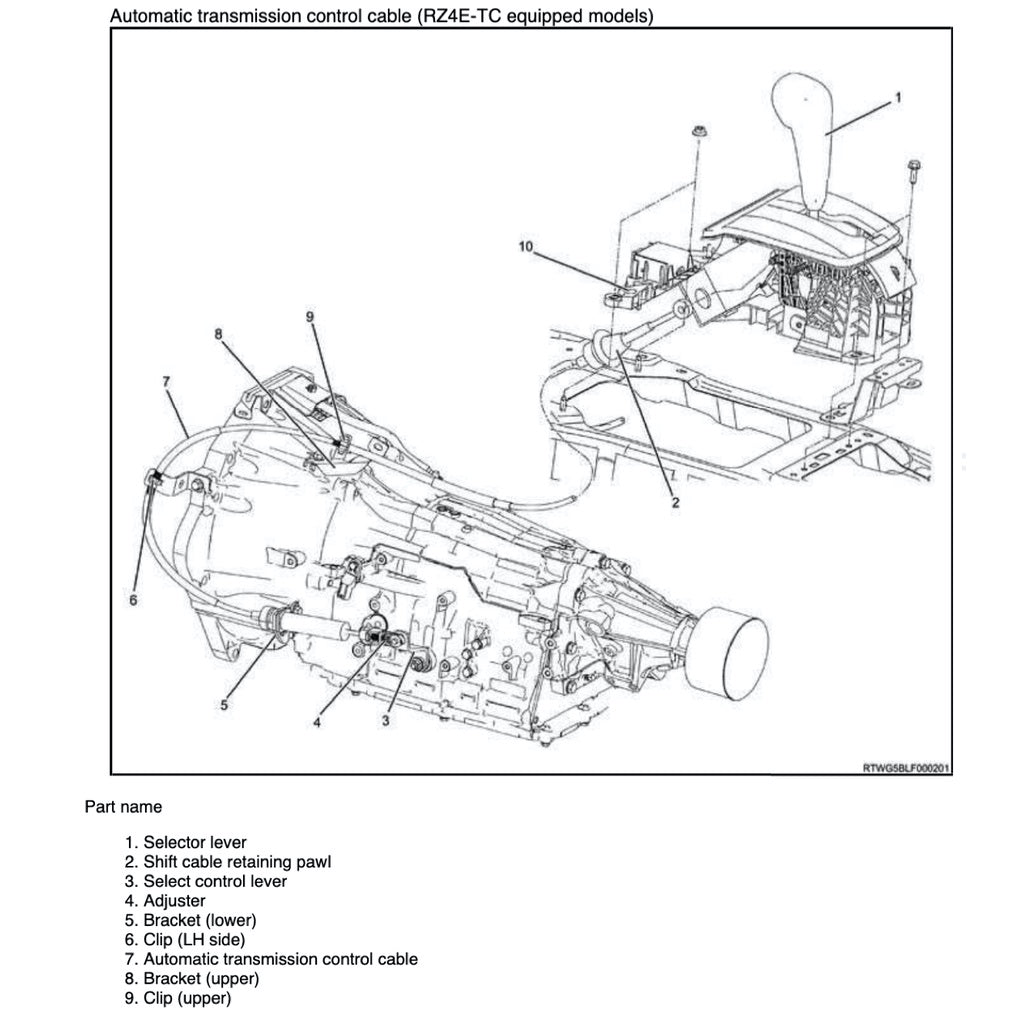 Automatic transmission control cable (RZ4E-TC equipped models)

1

10

9

8

7

2

6

5

4

3

RTWG5BLF000201

Part name

1. Selector lever
2. Shift cable retaining pawl
3. Select control lever
4. Adjuster
5. Bracket (lower)
6. Clip (LH side)
7. Automatic transmission control cable
8. Bracket (upper)
9. Clip (upper)