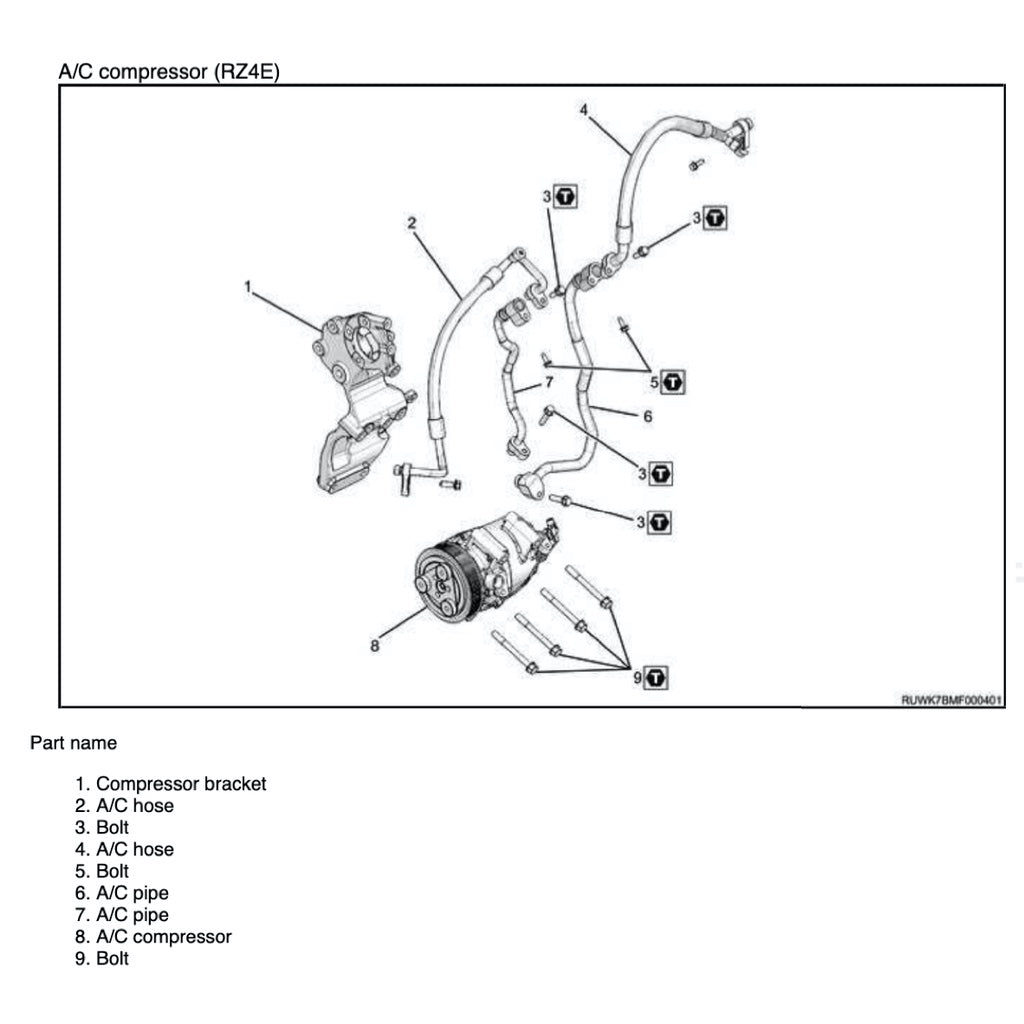 A/C compressor (RZ4E)

4
3 T
3 T
2
1
5 T
7
6
3 T
3 T
8
9 T
RUWK7BMF000401

Part name

1. Compressor bracket
2. A/C hose
3. Bolt
4. A/C hose
5. Bolt
6. A/C pipe
7. A/C pipe
8. A/C compressor
9. Bolt