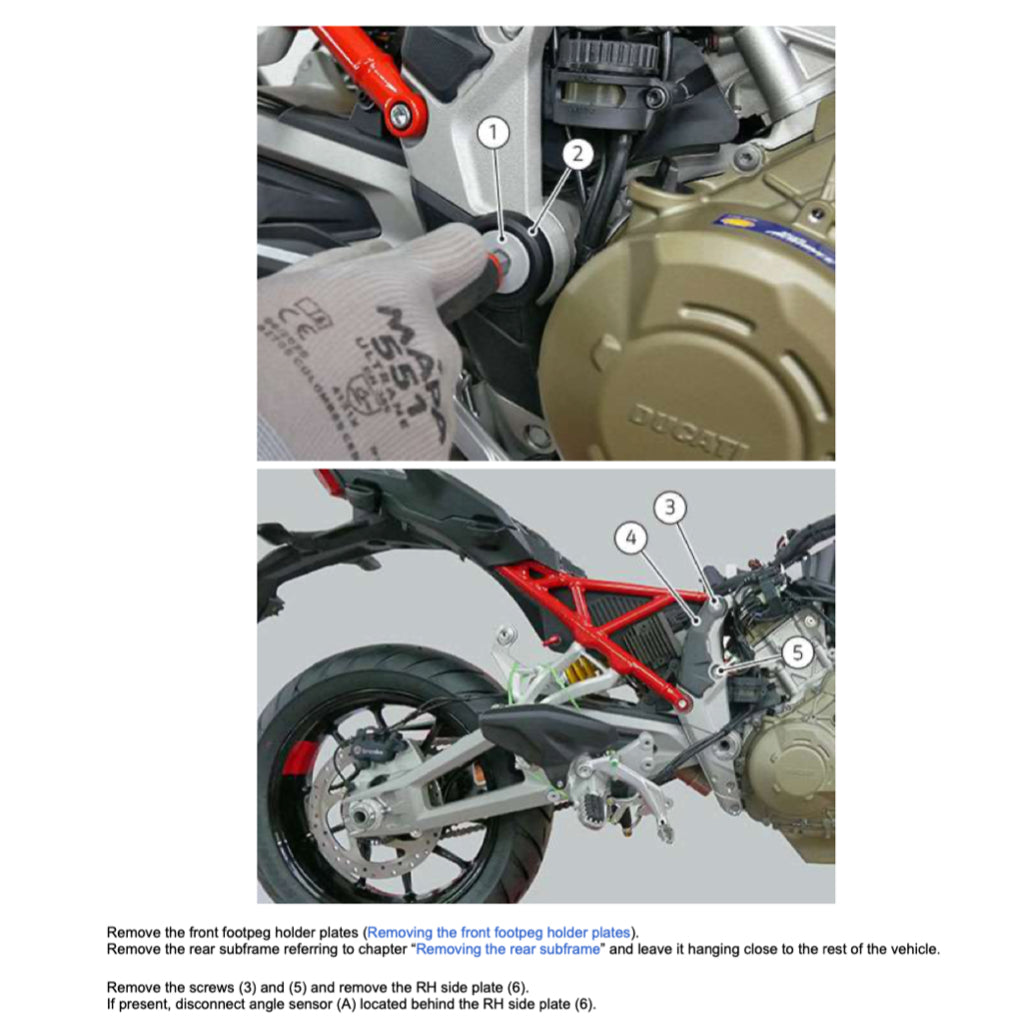 1
2
MAPA
551
DUCATI

3
4
5

Remove the front footpeg holder plates (Removing the front footpeg holder plates).
Remove the rear subframe referring to chapter "Removing the rear subframe" and leave it hanging close to the rest of the vehicle.

Remove the screws (3) and (5) and remove the RH side plate (6).
If present, disconnect angle sensor (A) located behind the RH side plate (6).