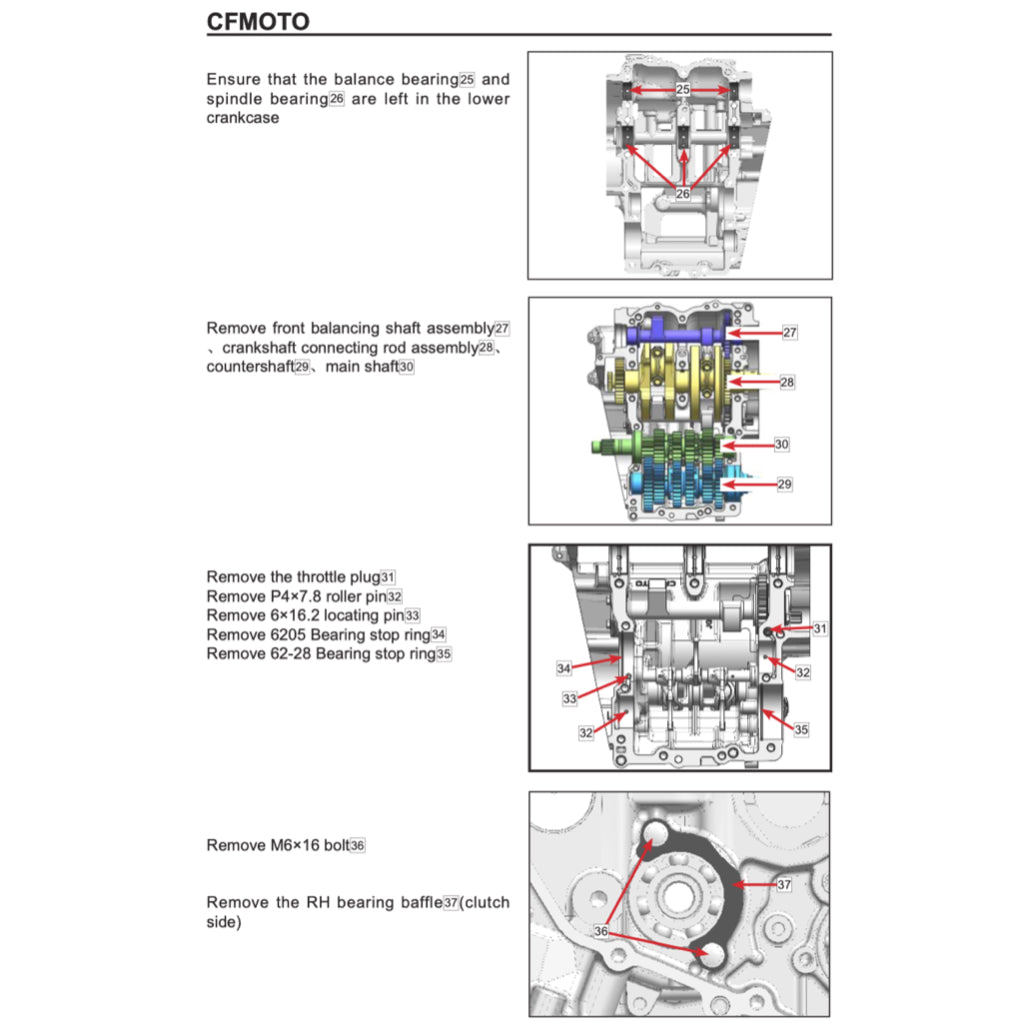 CFMOTO

Ensure that the balance bearing25 and spindle bearing26 are left in the lower crankcase

25

26

Remove front balancing shaft assembly27 、crankshaft connecting rod assembly28、countershaft29、main shaft30

27

28

30

29

Remove the throttle plug31
Remove P4×7.8 roller pin32
Remove 6×16.2 locating pin33
Remove 6205 Bearing stop ring34
Remove 62-28 Bearing stop ring35

31

34

32

33

32

35

Remove M6×16 bolt36

Remove the RH bearing baffle37(clutch side)

37

36