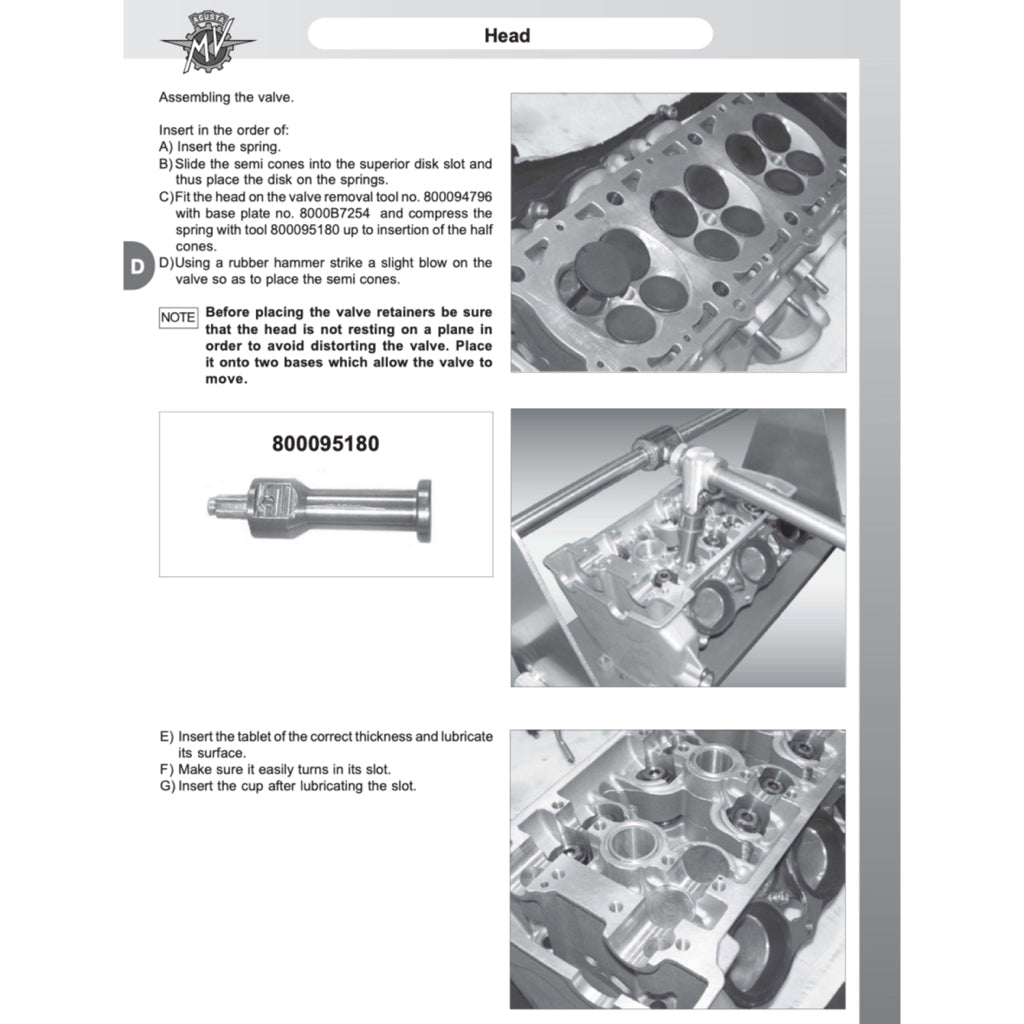 MV AGUSTA

Head

Assembling the valve.

Insert in the order of:
A) Insert the spring.
B) Slide the semi cones into the superior disk slot and thus place the disk on the springs.
C) Fit the head on the valve removal tool no. 800094796 with base plate no. 8000B7254 and compress the spring with tool 800095180 up to insertion of the half cones.
D) Using a rubber hammer strike a slight blow on the valve so as to place the semi cones.

D

NOTE Before placing the valve retainers be sure that the head is not resting on a plane in order to avoid distorting the valve. Place it onto two bases which allow the valve to move.

800095180

E) Insert the tablet of the correct thickness and lubricate its surface.
F) Make sure it easily turns in its slot.
G) Insert the cup after lubricating the slot.