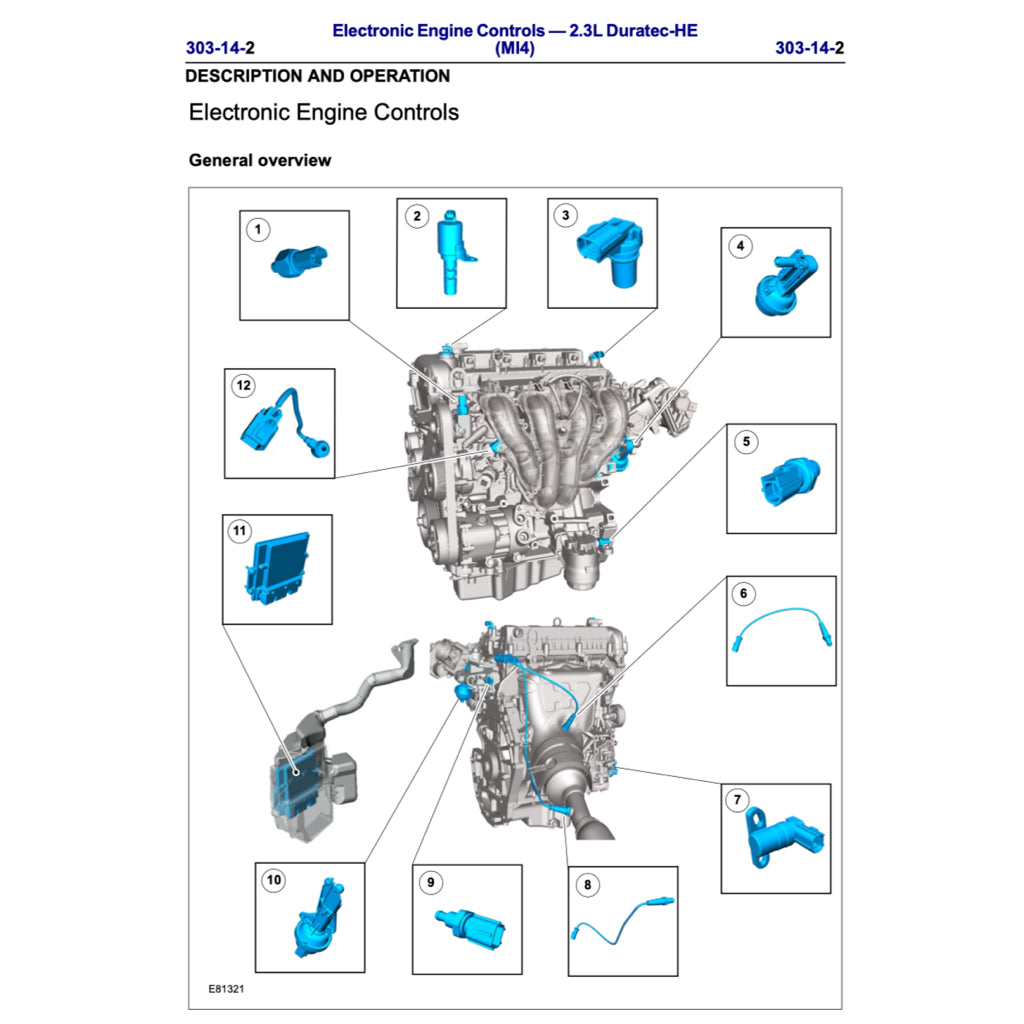 303-14-2 Electronic Engine Controls — 2.3L Duratec-HE (MI4) 303-14-2

DESCRIPTION AND OPERATION

Electronic Engine Controls

General overview

1
2
3
4
12
5
11
6
7
10
9
8

E81321