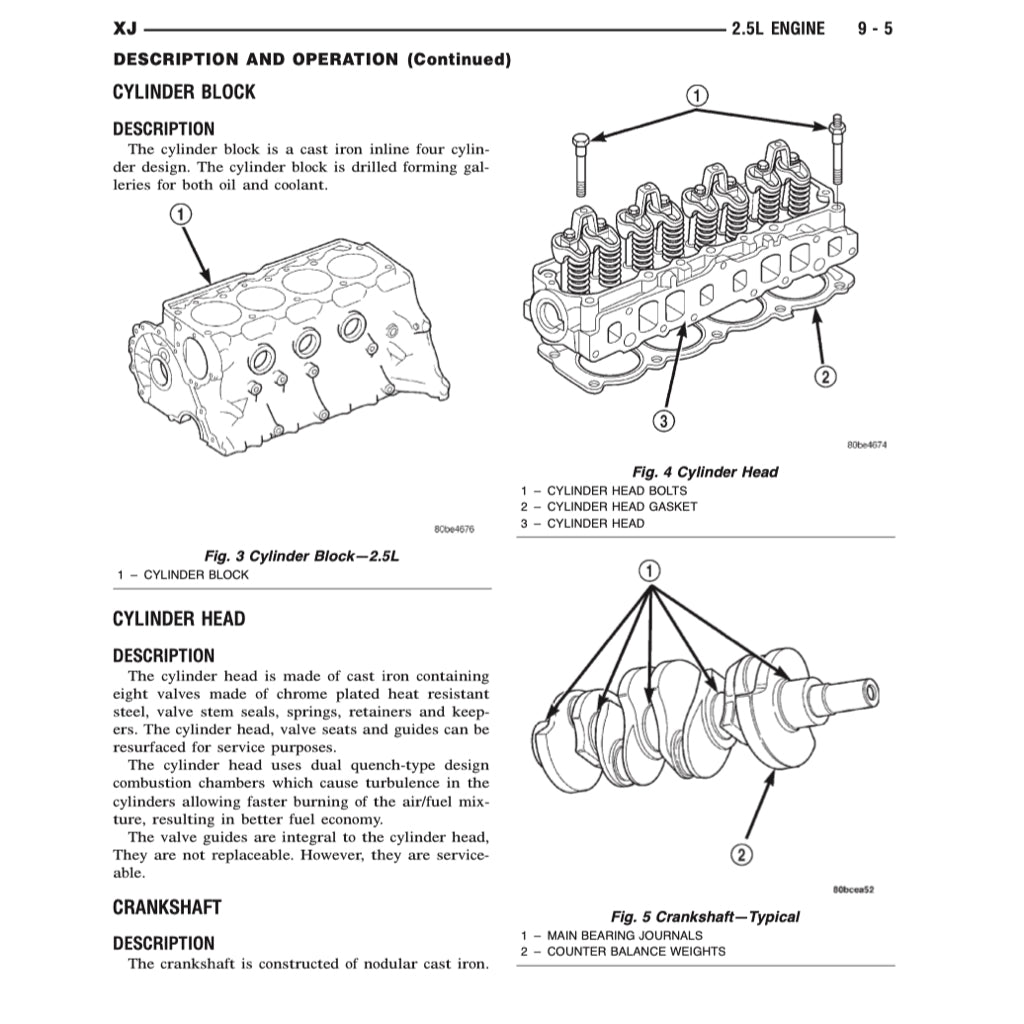 XJ 2.5L ENGINE 9 - 5

DESCRIPTION AND OPERATION (Continued)

CYLINDER BLOCK

DESCRIPTION

The cylinder block is a cast iron inline four cylinder design. The cylinder block is drilled forming galleries for both oil and coolant.

1

80be4676

Fig. 3 Cylinder Block—2.5L
1 – CYLINDER BLOCK

CYLINDER HEAD

DESCRIPTION

The cylinder head is made of cast iron containing eight valves made of chrome plated heat resistant steel, valve stem seals, springs, retainers and keepers. The cylinder head, valve seats and guides can be resurfaced for service purposes.

The cylinder head uses dual quench-type design combustion chambers which cause turbulence in the cylinders allowing faster burning of the air/fuel mixture, resulting in better fuel economy.

The valve guides are integral to the cylinder head, They are not replaceable. However, they are serviceable.

CRANKSHAFT

DESCRIPTION

The crankshaft is constructed of nodular cast iron.

1

2

3

80be4674

Fig. 4 Cylinder Head
1 – CYLINDER HEAD BOLTS
2 – CYLINDER HEAD GASKET
3 – CYLINDER HEAD

1

2

80bcea52

Fig. 5 Crankshaft—Typical
1 – MAIN BEARING JOURNALS
2 – COUNTER BALANCE WEIGHTS