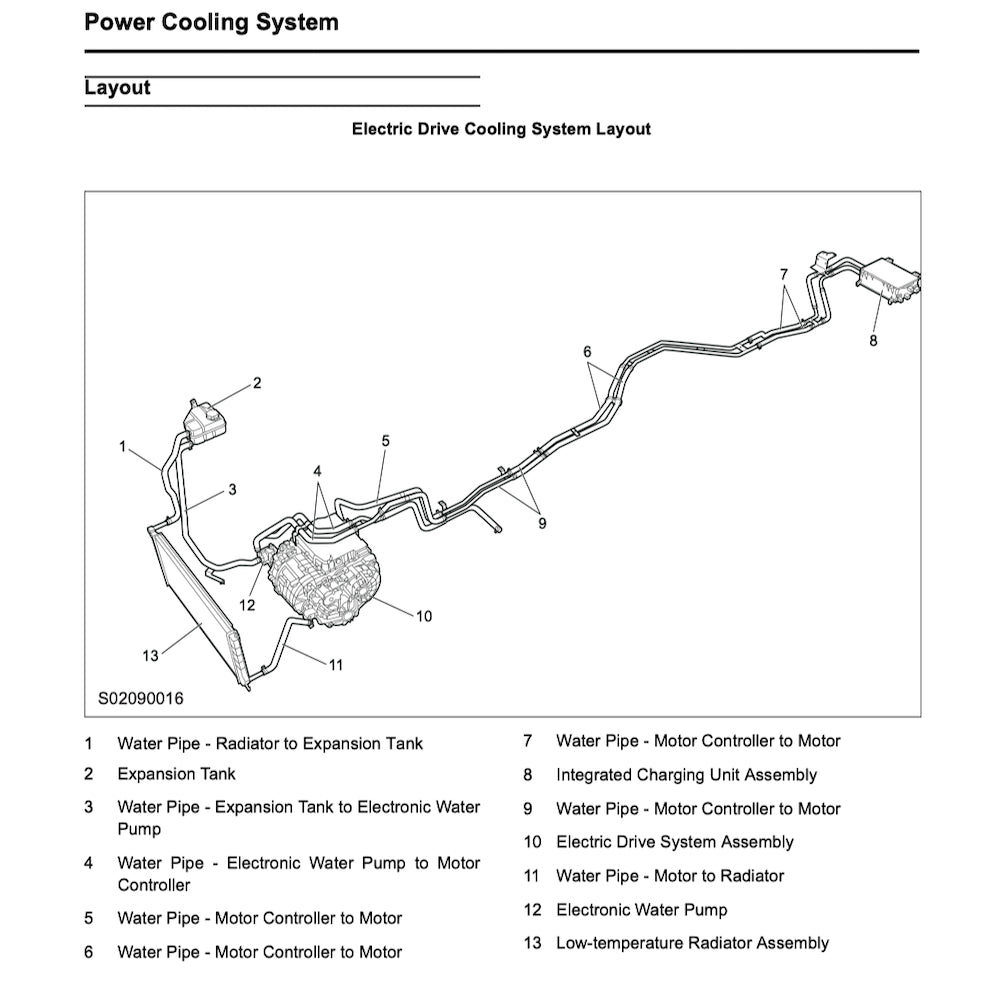 Power Cooling System

Layout

Electric Drive Cooling System Layout

7
8
6
2
1
5
4
3
9
12
10
13
11
S02090016

1 Water Pipe - Radiator to Expansion Tank
2 Expansion Tank
3 Water Pipe - Expansion Tank to Electronic Water Pump
4 Water Pipe - Electronic Water Pump to Motor Controller
5 Water Pipe - Motor Controller to Motor
6 Water Pipe - Motor Controller to Motor

7 Water Pipe - Motor Controller to Motor
8 Integrated Charging Unit Assembly
9 Water Pipe - Motor Controller to Motor
10 Electric Drive System Assembly
11 Water Pipe - Motor to Radiator
12 Electronic Water Pump
13 Low-temperature Radiator Assembly