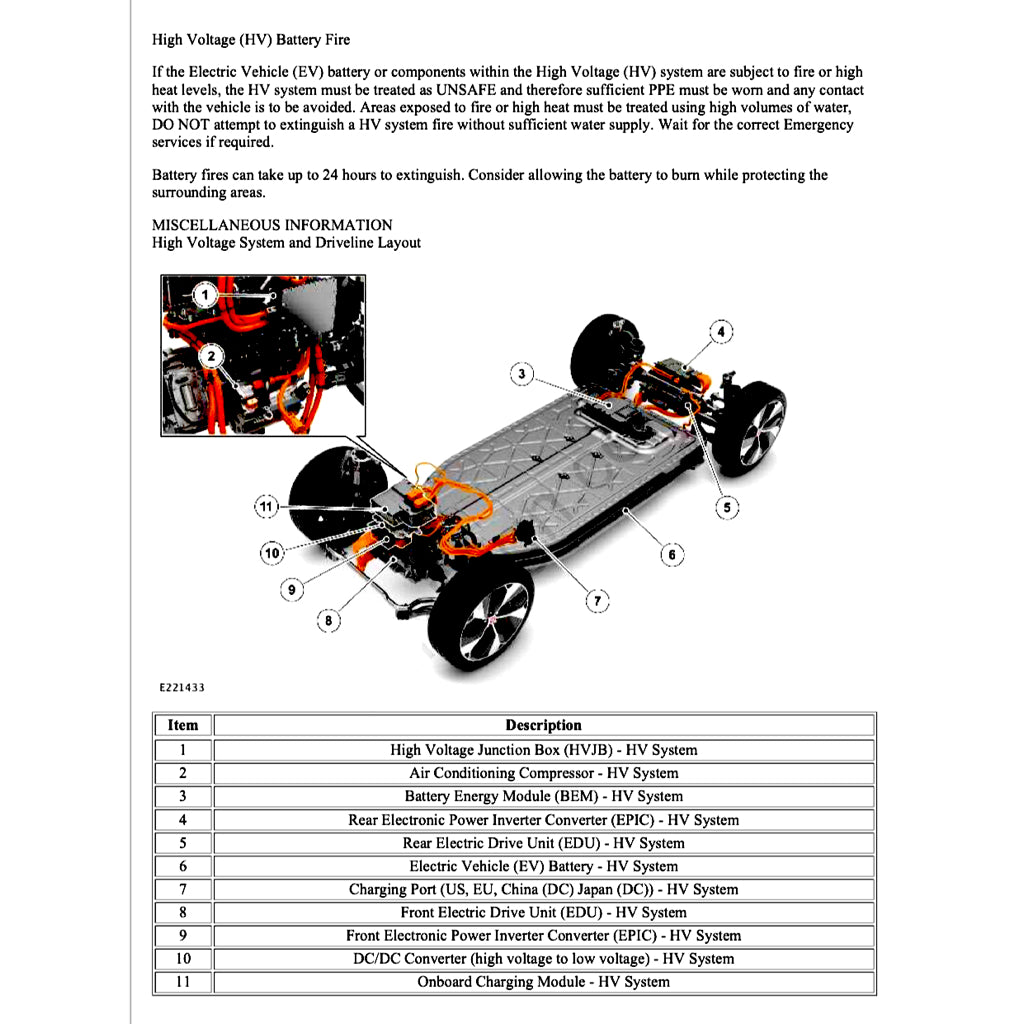 High Voltage (HV) Battery Fire

If the Electric Vehicle (EV) battery or components within the High Voltage (HV) system are subject to fire or high heat levels, the HV system must be treated as UNSAFE and therefore sufficient PPE must be worn and any contact with the vehicle is to be avoided. Areas exposed to fire or high heat must be treated using high volumes of water, DO NOT attempt to extinguish a HV system fire without sufficient water supply. Wait for the correct Emergency services if required.

Battery fires can take up to 24 hours to extinguish. Consider allowing the battery to burn while protecting the surrounding areas.

MISCELLANEOUS INFORMATION
High Voltage System and Driveline Layout

1
2
3
4
5
6
7
8
9
10
11

E221433

| Item | Description |
|---|---|
| 1 | High Voltage Junction Box (HVJB) - HV System |
| 2 | Air Conditioning Compressor - HV System |
| 3 | Battery Energy Module (BEM) - HV System |
| 4 | Rear Electronic Power Inverter Converter (EPIC) - HV System |
| 5 | Rear Electric Drive Unit (EDU) - HV System |
| 6 | Electric Vehicle (EV) Battery - HV System |
| 7 | Charging Port (US, EU, China (DC) Japan (DC)) - HV System |
| 8 | Front Electric Drive Unit (EDU) - HV System |
| 9 | Front Electronic Power Inverter Converter (EPIC) - HV System |
| 10 | DC/DC Converter (high voltage to low voltage) - HV System |
| 11 | Onboard Charging Module - HV System |