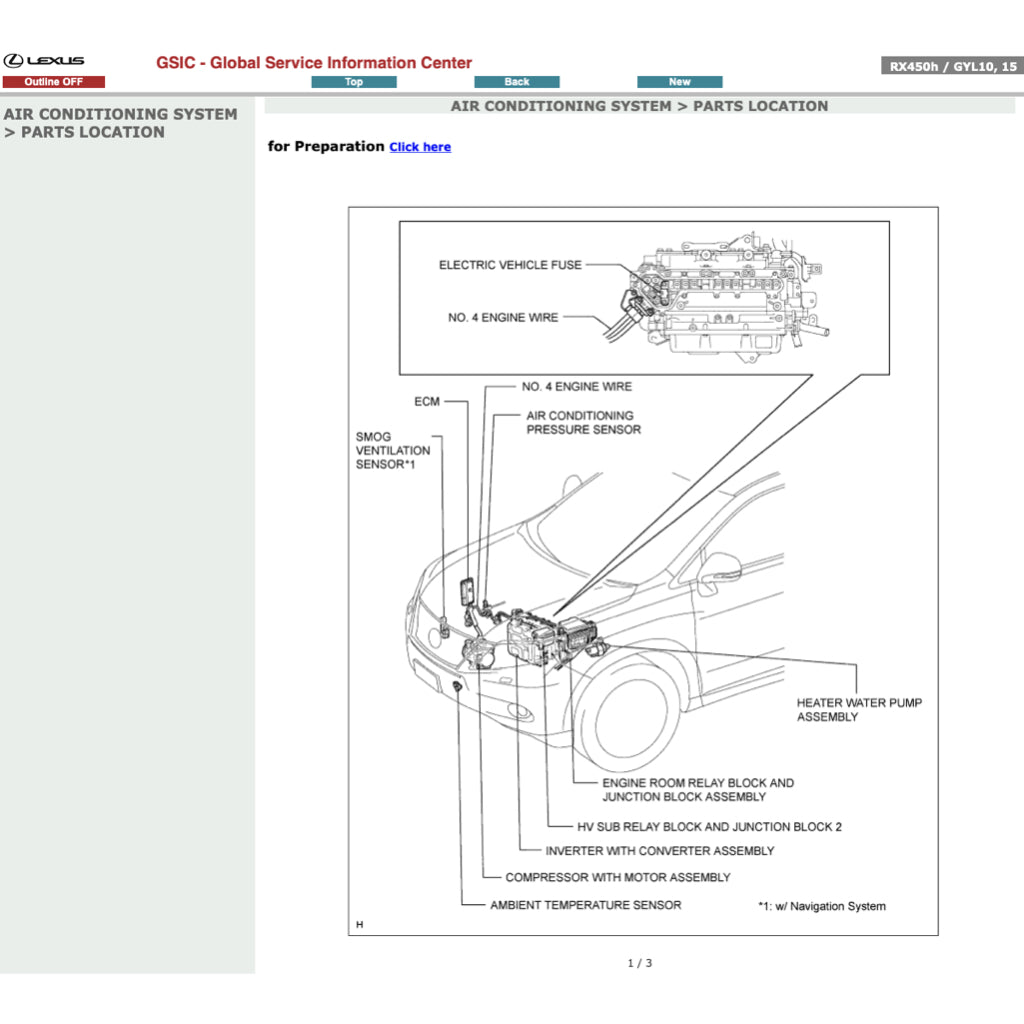 LEXUS GSIC - Global Service Information Center RX450h / GYL10, 15

Outline OFF

Top Back New

AIR CONDITIONING SYSTEM > PARTS LOCATION

AIR CONDITIONING SYSTEM > PARTS LOCATION

for Preparation Click here

ELECTRIC VEHICLE FUSE

NO. 4 ENGINE WIRE

NO. 4 ENGINE WIRE

ECM

AIR CONDITIONING PRESSURE SENSOR

SMOG VENTILATION SENSOR*1

HEATER WATER PUMP ASSEMBLY

ENGINE ROOM RELAY BLOCK AND JUNCTION BLOCK ASSEMBLY

HV SUB RELAY BLOCK AND JUNCTION BLOCK 2

INVERTER WITH CONVERTER ASSEMBLY

COMPRESSOR WITH MOTOR ASSEMBLY

AMBIENT TEMPERATURE SENSOR

*1: w/ Navigation System

H

1 / 3