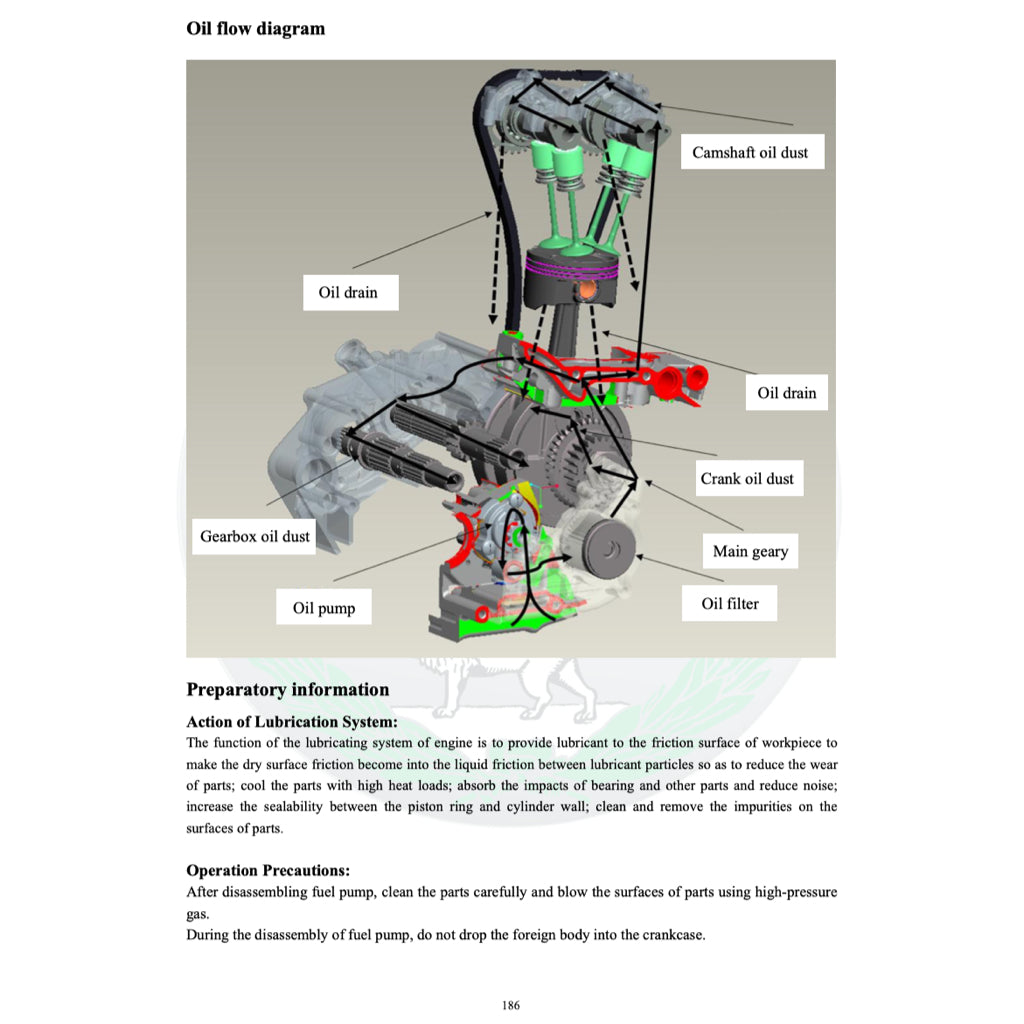 Oil flow diagram

Camshaft oil dust

Oil drain

Oil drain

Crank oil dust

Gearbox oil dust

Main geary

Oil pump

Oil filter

Preparatory information

Action of Lubrication System:
The function of the lubricating system of engine is to provide lubricant to the friction surface of workpiece to make the dry surface friction become into the liquid friction between lubricant particles so as to reduce the wear of parts; cool the parts with high heat loads; absorb the impacts of bearing and other parts and reduce noise; increase the sealability between the piston ring and cylinder wall; clean and remove the impurities on the surfaces of parts.

Operation Precautions:
After disassembling fuel pump, clean the parts carefully and blow the surfaces of parts using high-pressure gas.
During the disassembly of fuel pump, do not drop the foreign body into the crankcase.

186