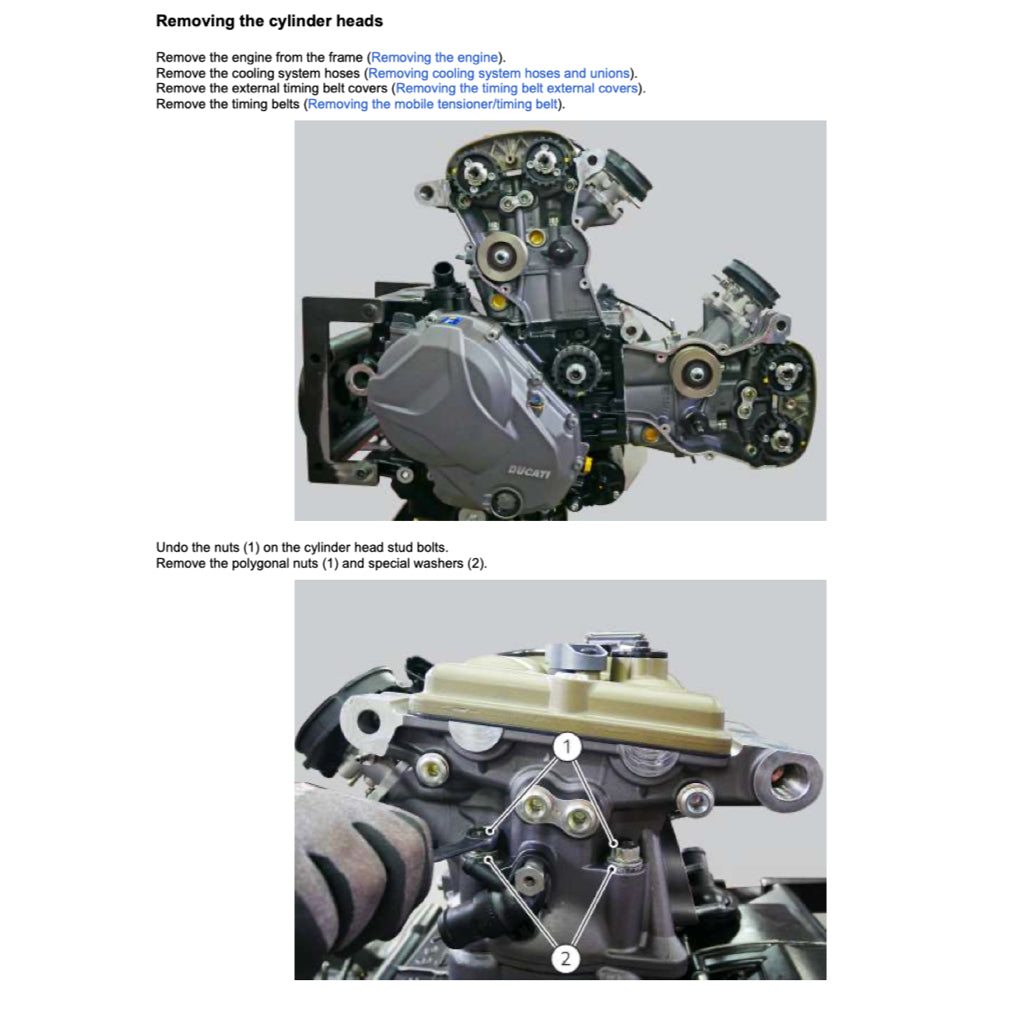 Removing the cylinder heads

Remove the engine from the frame (Removing the engine).
Remove the cooling system hoses (Removing cooling system hoses and unions).
Remove the external timing belt covers (Removing the timing belt external covers).
Remove the timing belts (Removing the mobile tensioner/timing belt).

DUCATI

Undo the nuts (1) on the cylinder head stud bolts.
Remove the polygonal nuts (1) and special washers (2).

1

2